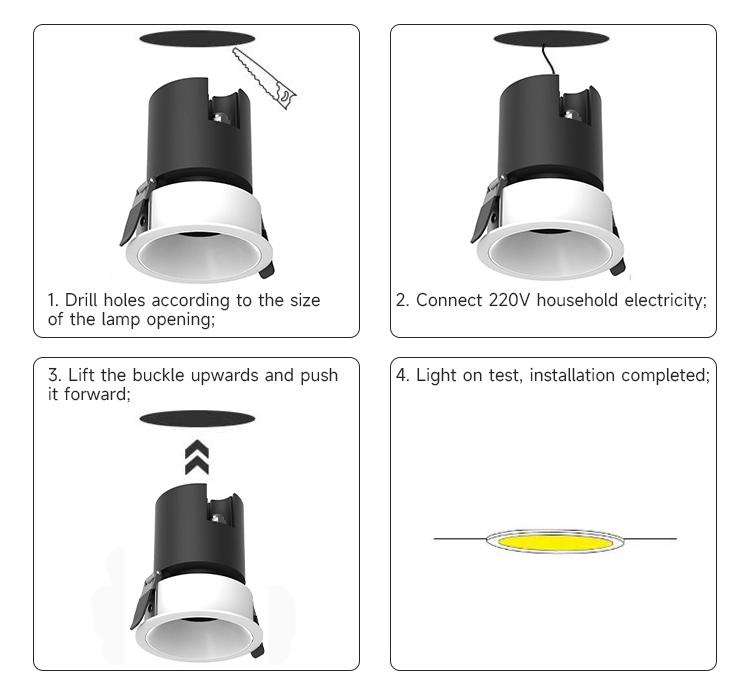 1. Drill holes according to the size of the lamp opening;

2. Connect 220V household electricity;

3. Lift the buckle upwards and push it forward;

4. Light on test, installation completed;