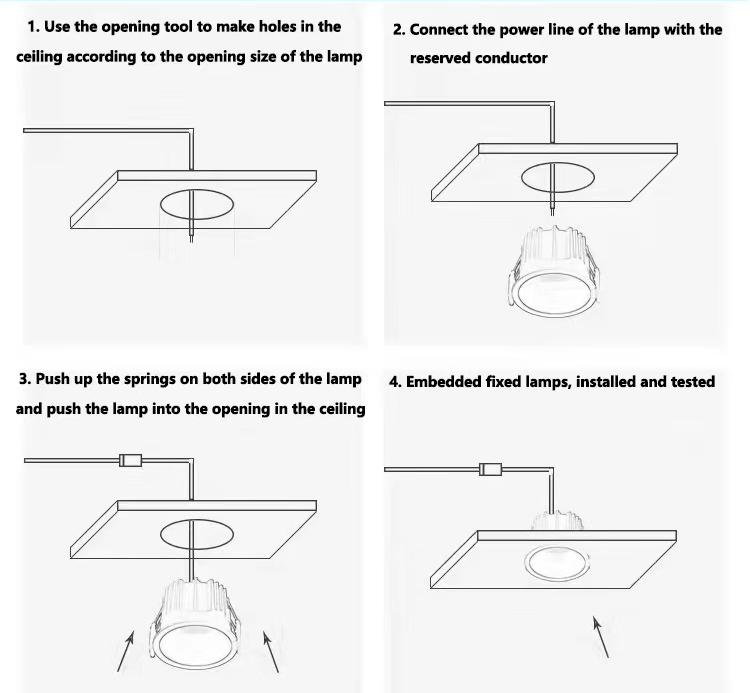 1. Use the opening tool to make holes in the ceiling according to the opening size of the lamp

2. Connect the power line of the lamp with the reserved conductor

3. Push up the springs on both sides of the lamp and push the lamp into the opening in the ceiling

4. Embedded fixed lamps, installed and tested