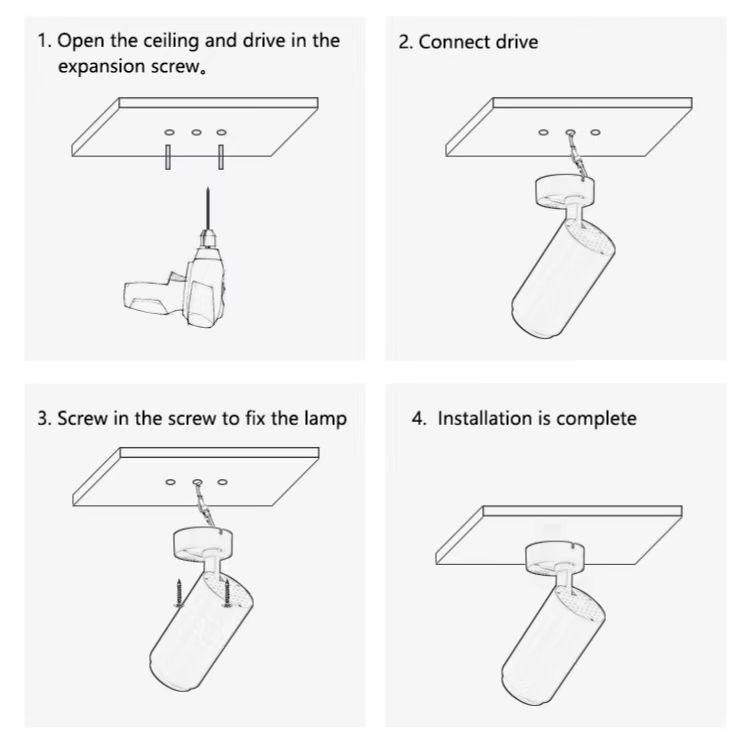 1. Open the ceiling and drive in the expansion screw。

2. Connect drive

3. Screw in the screw to fix the lamp

4. Installation is complete