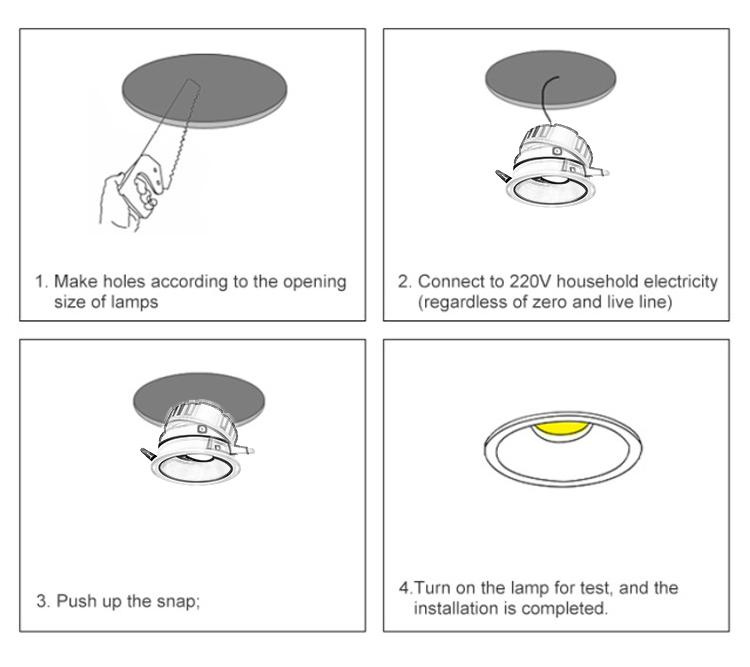 1. Make holes according to the opening size of lamps

2. Connect to 220V household electricity (regardless of zero and live line)

3. Push up the snap;

4.Turn on the lamp for test, and the installation is completed.