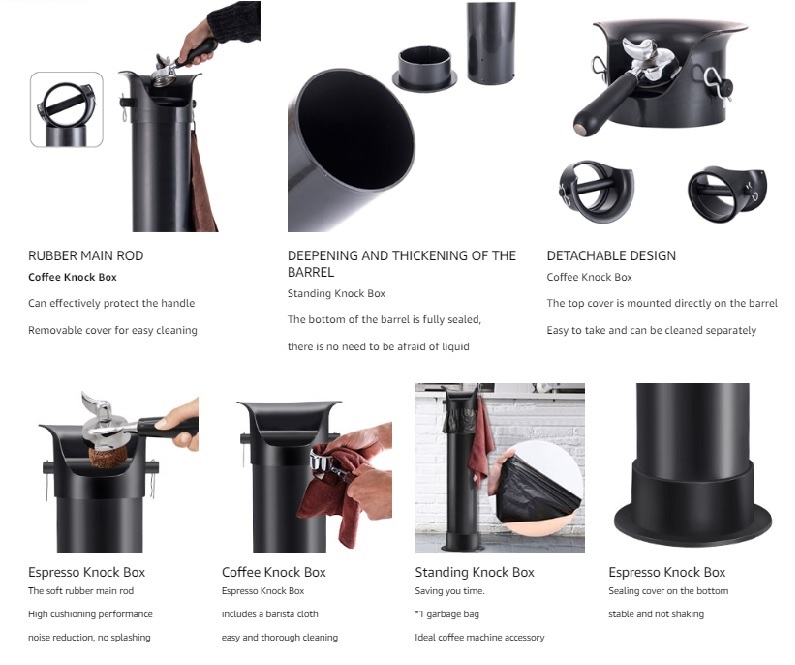 RUBBER MAIN ROD
Coffee Knock Box
Can effectively protect the handle
Removable cover for easy cleaning

DEEPENING AND THICKENING OF THE BARREL
Standing Knock Box
The bottom of the barrel is fully sealed,
there is no need to be afraid of liquid

DETACHABLE DESIGN
Coffee Knock Box
The top cover is mounted directly on the barrel
Easy to take and can be cleaned separately

Espresso Knock Box
The soft rubber main rod
High cushioning performance
noise reduction, no splashing

Coffee Knock Box
Espresso Knock Box
includes a barista cloth
easy and thorough cleaning

Standing Knock Box
Saving you time.
*1 garbage bag
Ideal coffee machine accessory

Espresso Knock Box
Sealing cover on the bottom
stable and not shaking