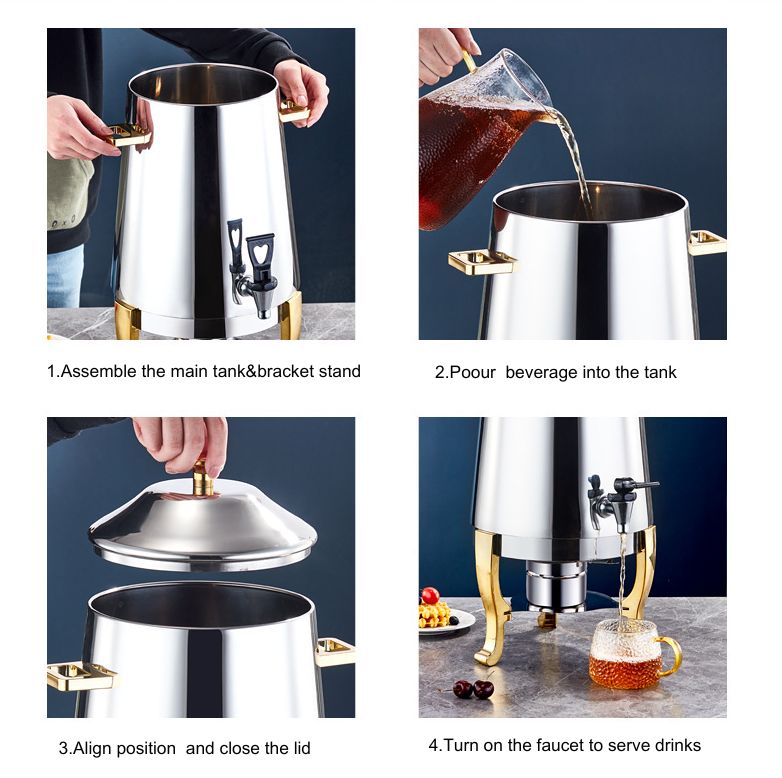 1.Assemble the main tank&bracket stand

2.Poour  beverage into the tank

3.Align position  and close the lid

4.Turn on the faucet to serve drinks