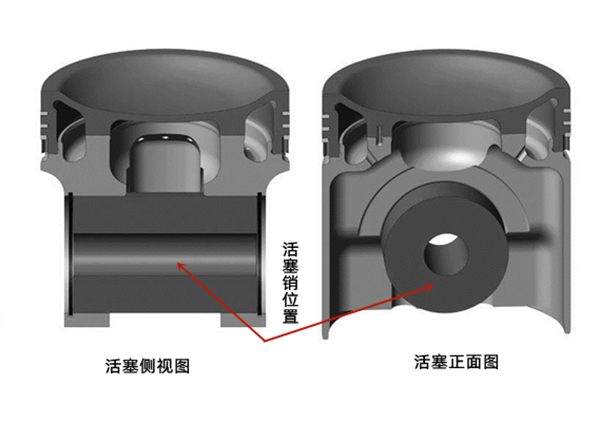 活塞销位置

活塞侧视图

活塞正面图