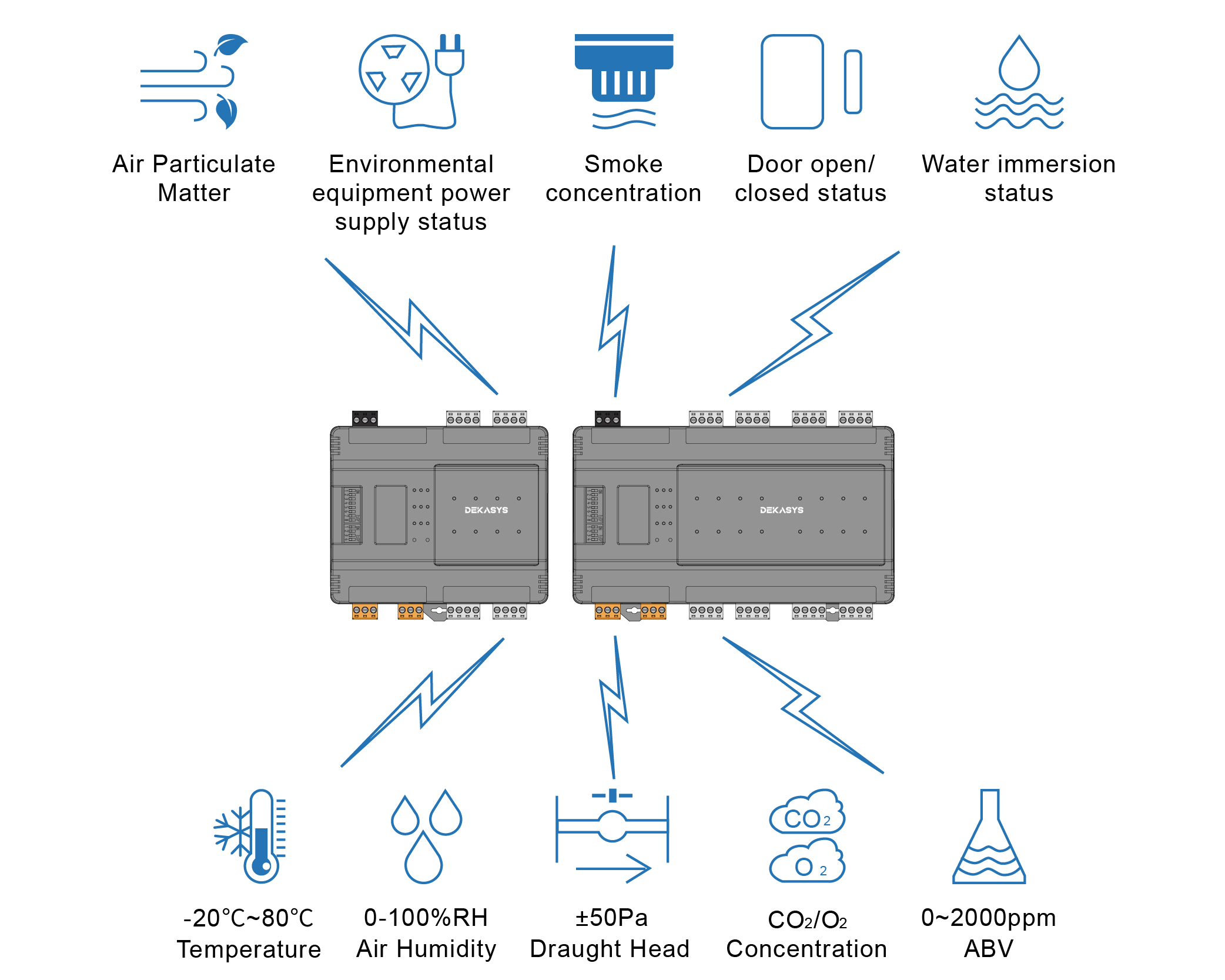 Air Particulate Matter

Environmental equipment power supply status

Smoke concentration

Door open/ closed status

Water immersion status

DEKASYS

DEKASYS

$CO_2$

$O_2$

-20℃~80℃ Temperature

0-100%RH Air Humidity

±50Pa Draught Head

$CO_2/O_2$ Concentration

0~2000ppm ABV