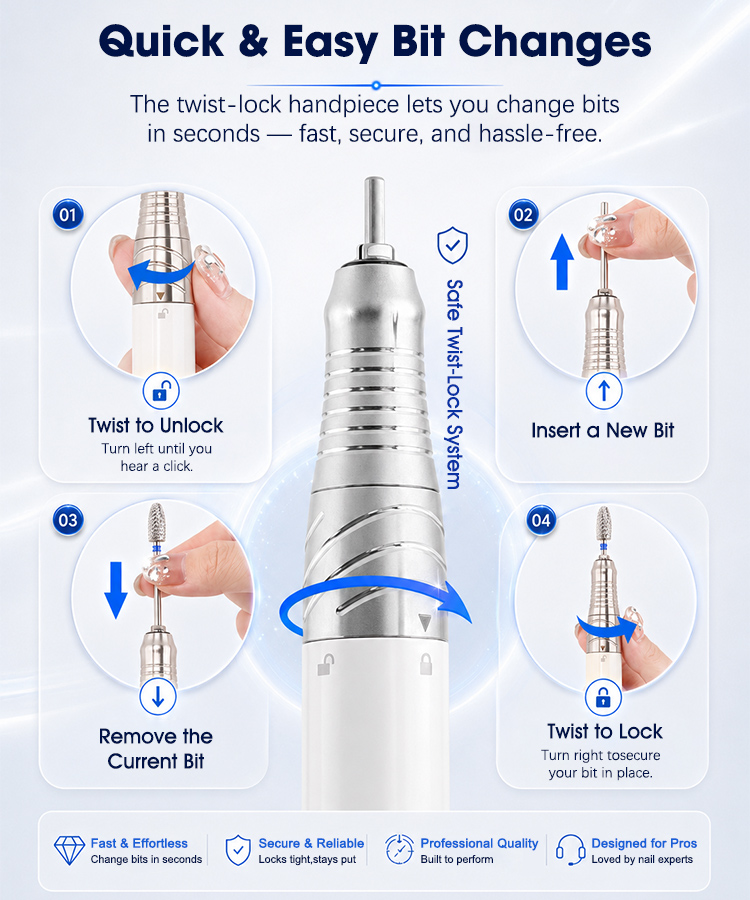 Quick & Easy Bit Changes

The twist-lock handpiece lets you change bits in seconds — fast, secure, and hassle-free.

01

Twist to Unlock

Turn left until you hear a click.

Safe Twist-Lock System

02

Insert a New Bit

03

Remove the Current Bit

04

Twist to Lock

Turn right tosecure your bit in place.

Fast & Effortless
Change bits in seconds

Secure & Reliable
Locks tight,stays put

Professional Quality
Built to perform

Designed for Pros
Loved by nail experts