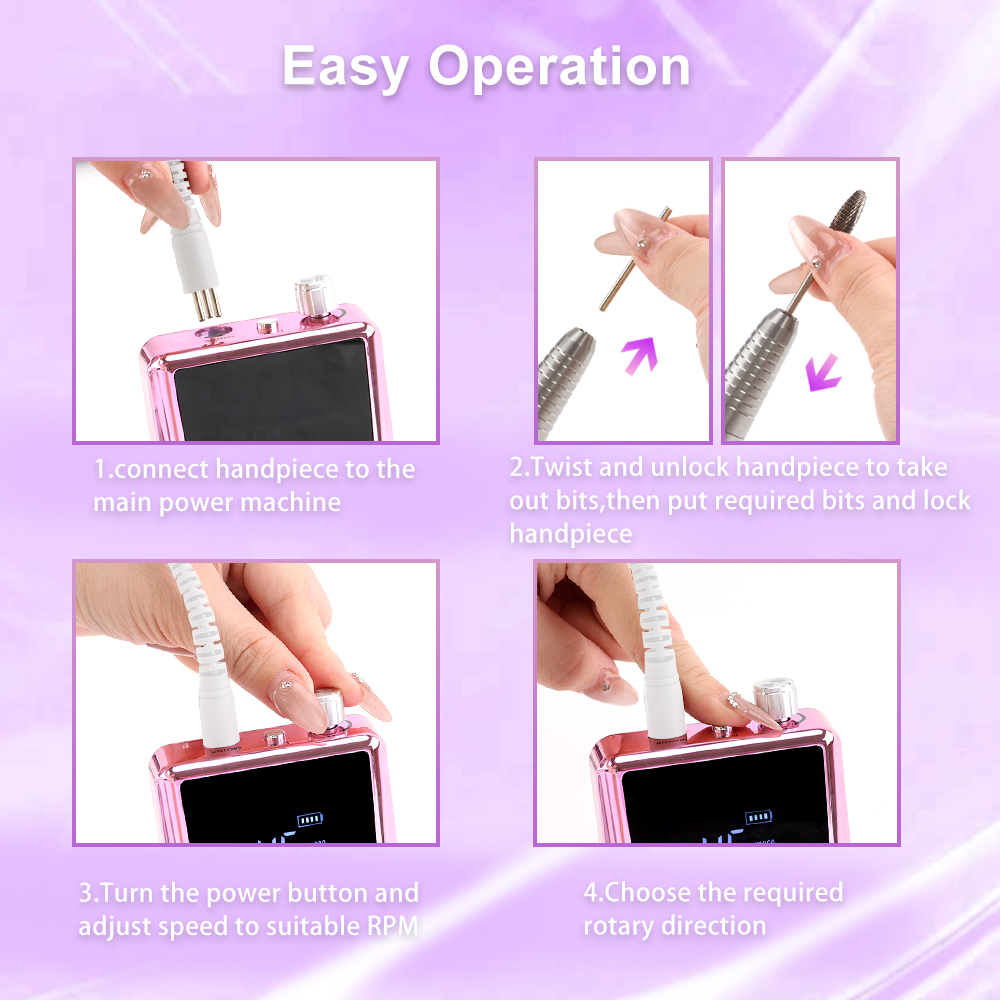 Easy Operation

1.connect handpiece to the main power machine

2.Twist and unlock handpiece to take out bits,then put required bits and lock handpiece

3.Turn the power button and adjust speed to suitable RPM

4.Choose the required rotary direction