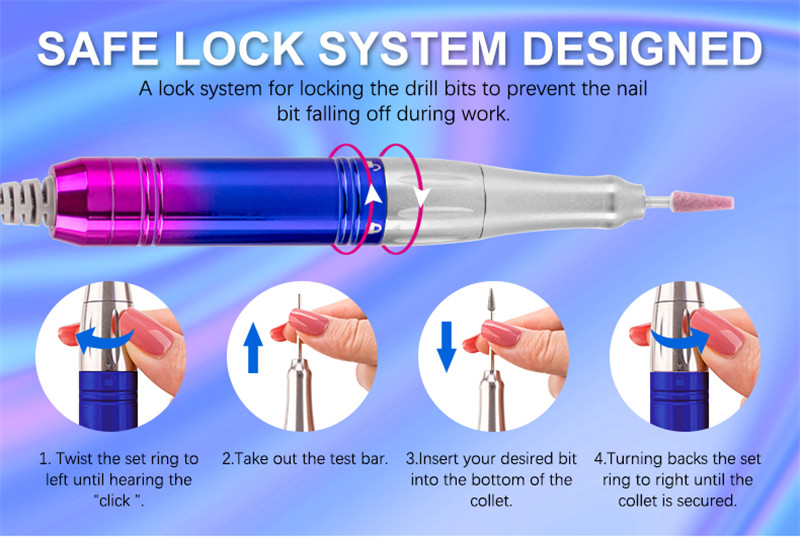 SAFE LOCK SYSTEM DESIGNED

A lock system for locking the drill bits to prevent the nail bit falling off during work.

1. Twist the set ring to left until hearing the "click ".

2.Take out the test bar.

3.Insert your desired bit into the bottom of the collet.

4.Turning backs the set ring to right until the collet is secured.