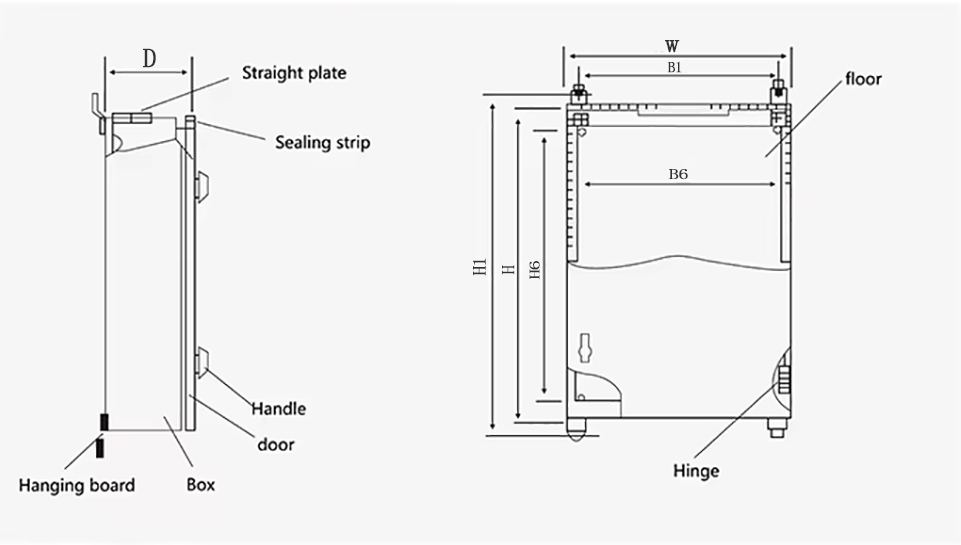 D

Straight plate

Sealing strip

Handle

door

Hanging board

Box

W

B1

floor

B6

H1

H

H6

Hinge