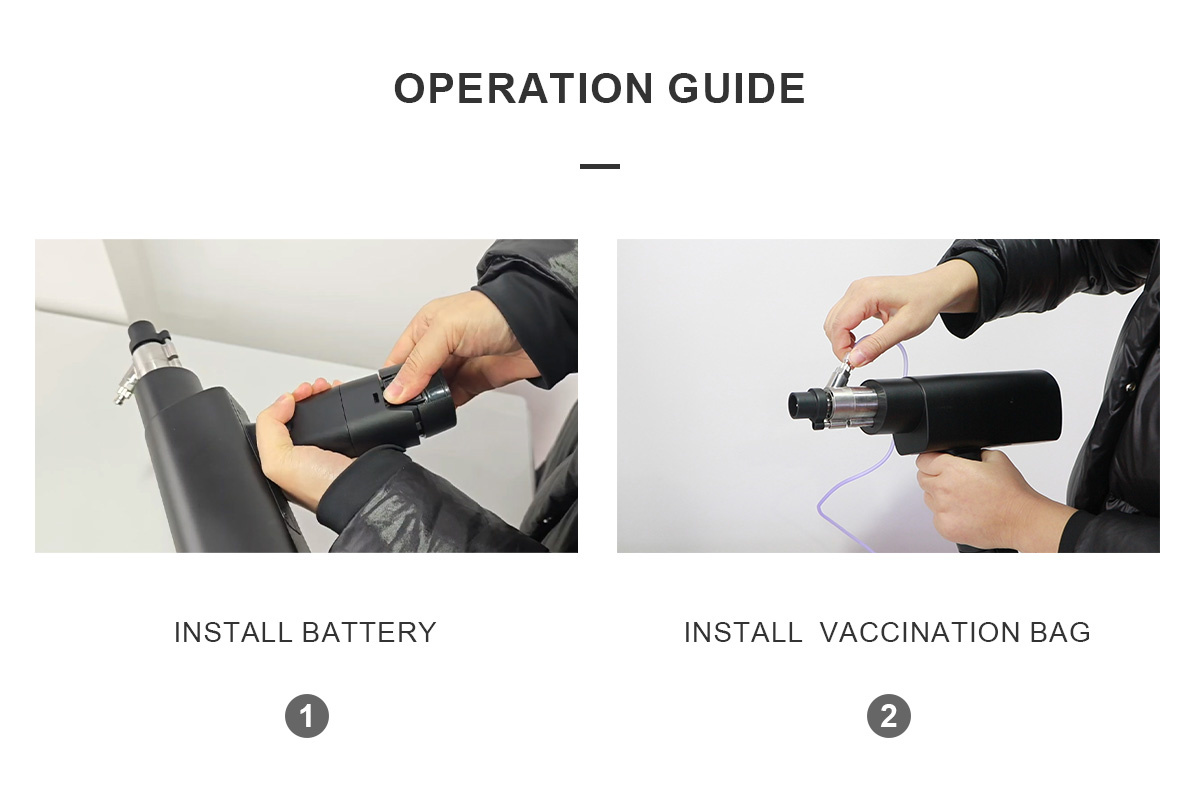 OPERATION GUIDE

INSTALL BATTERY

1

INSTALL VACCINATION BAG

2