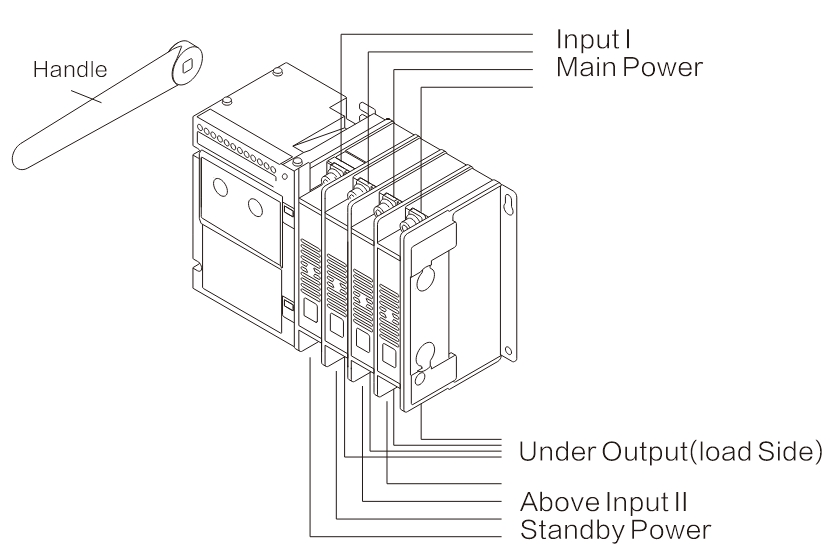 Handle

Input I
Main Power

Under Output(load Side)

Above Input II
Standby Power