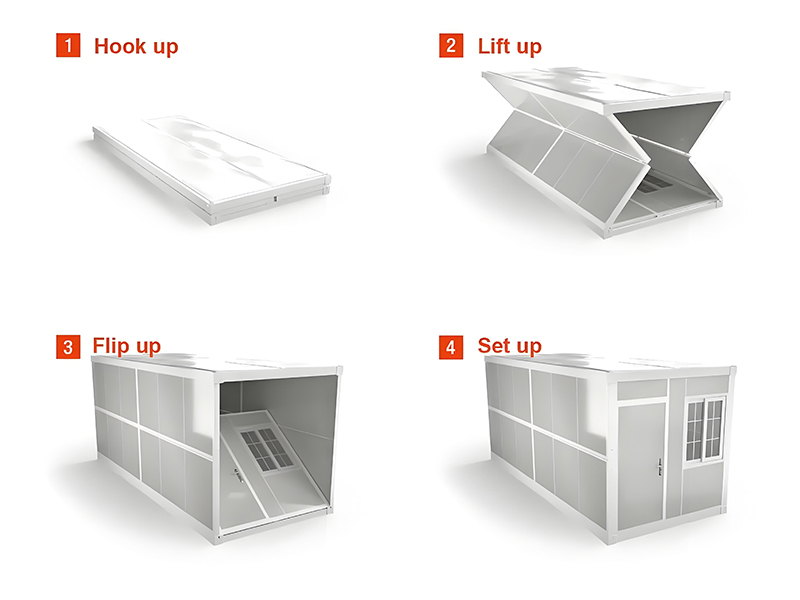 1 Hook up

2 Lift up

3 Flip up

4 Set up