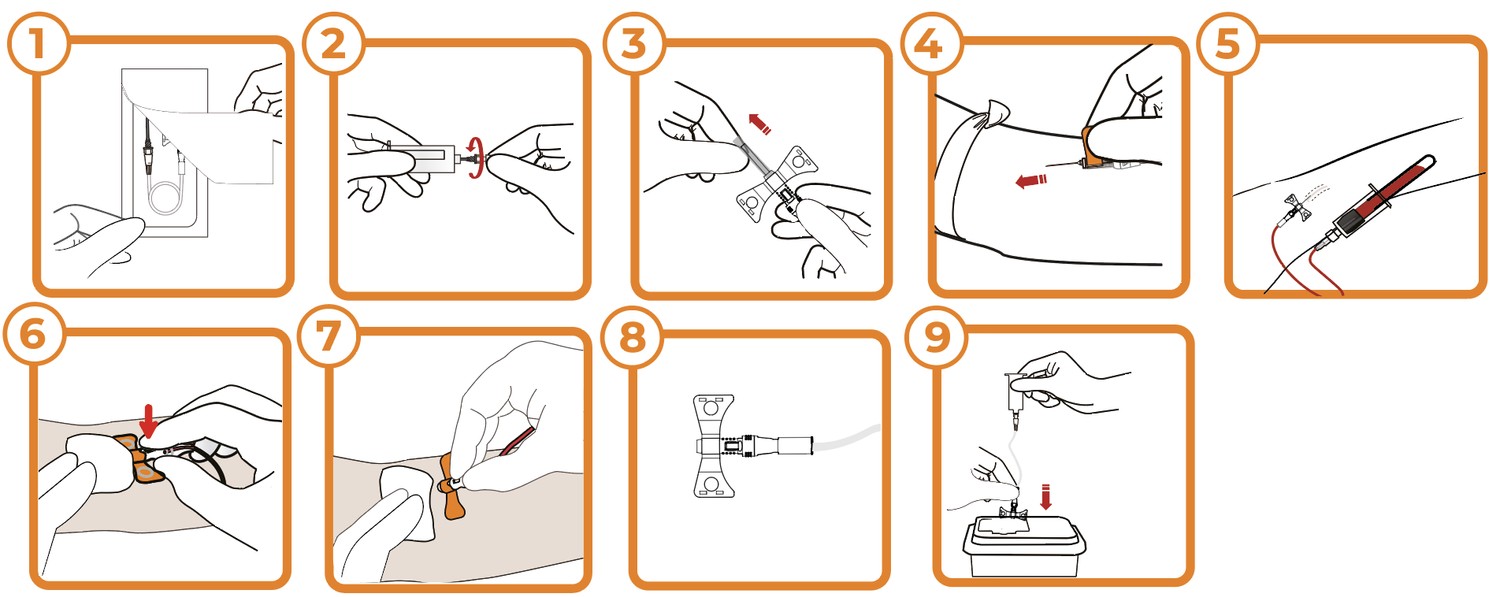 1
2
3
4
5
6
7
8
9