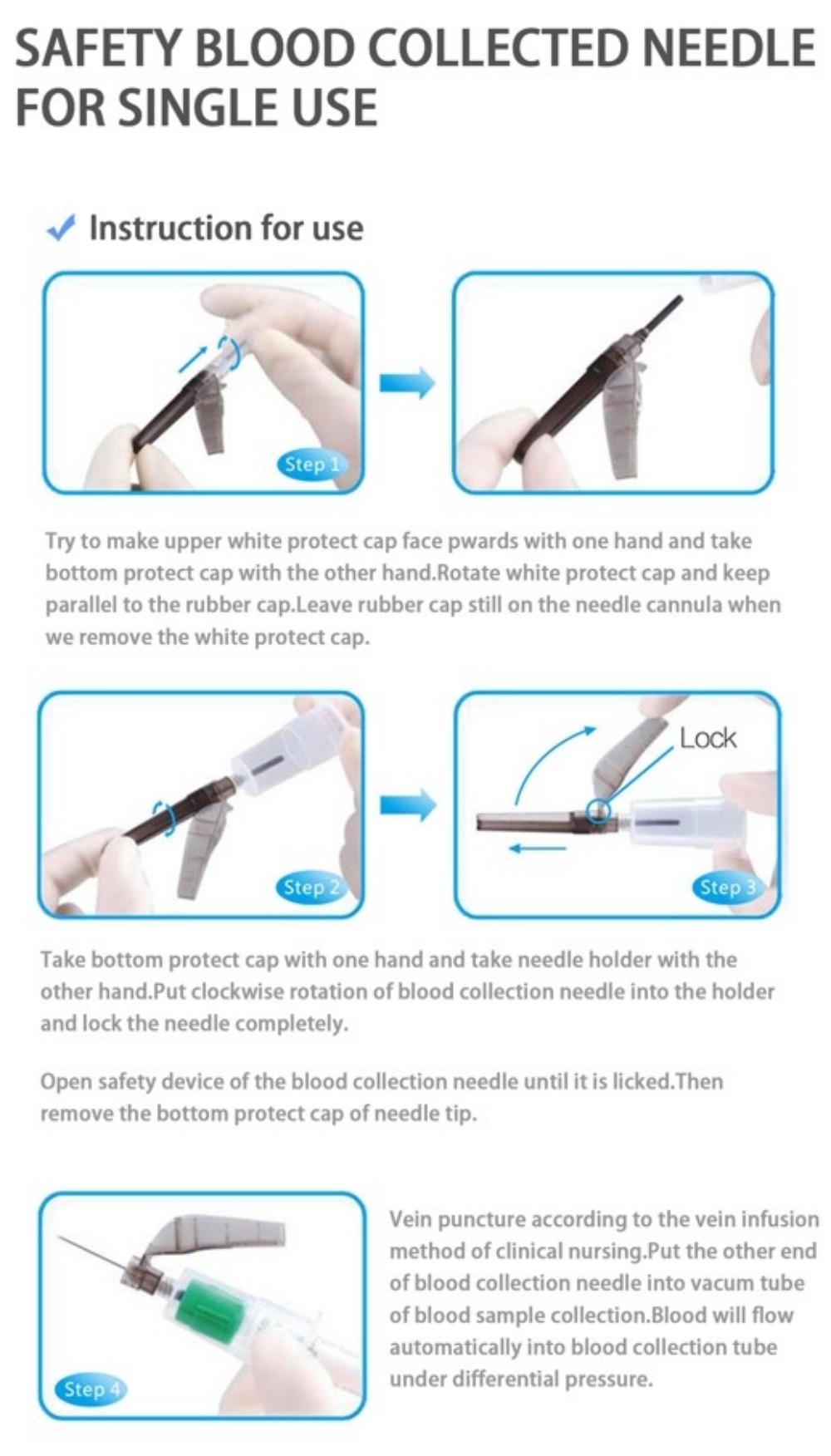 SAFETY BLOOD COLLECTED NEEDLE FOR SINGLE USE

Instruction for use

Step 1

Try to make upper white protect cap face pwards with one hand and take bottom protect cap with the other hand.Rotate white protect cap and keep parallel to the rubber cap.Leave rubber cap still on the needle cannula when we remove the white protect cap.

Step 2

Lock

Step 3

Take bottom protect cap with one hand and take needle holder with the other hand.Put clockwise rotation of blood collection needle into the holder and lock the needle completely.

Open safety device of the blood collection needle until it is licked.Then remove the bottom protect cap of needle tip.

Step 4

Vein puncture according to the vein infusion method of clinical nursing.Put the other end of blood collection needle into vacum tube of blood sample collection.Blood will flow automatically into blood collection tube under differential pressure.