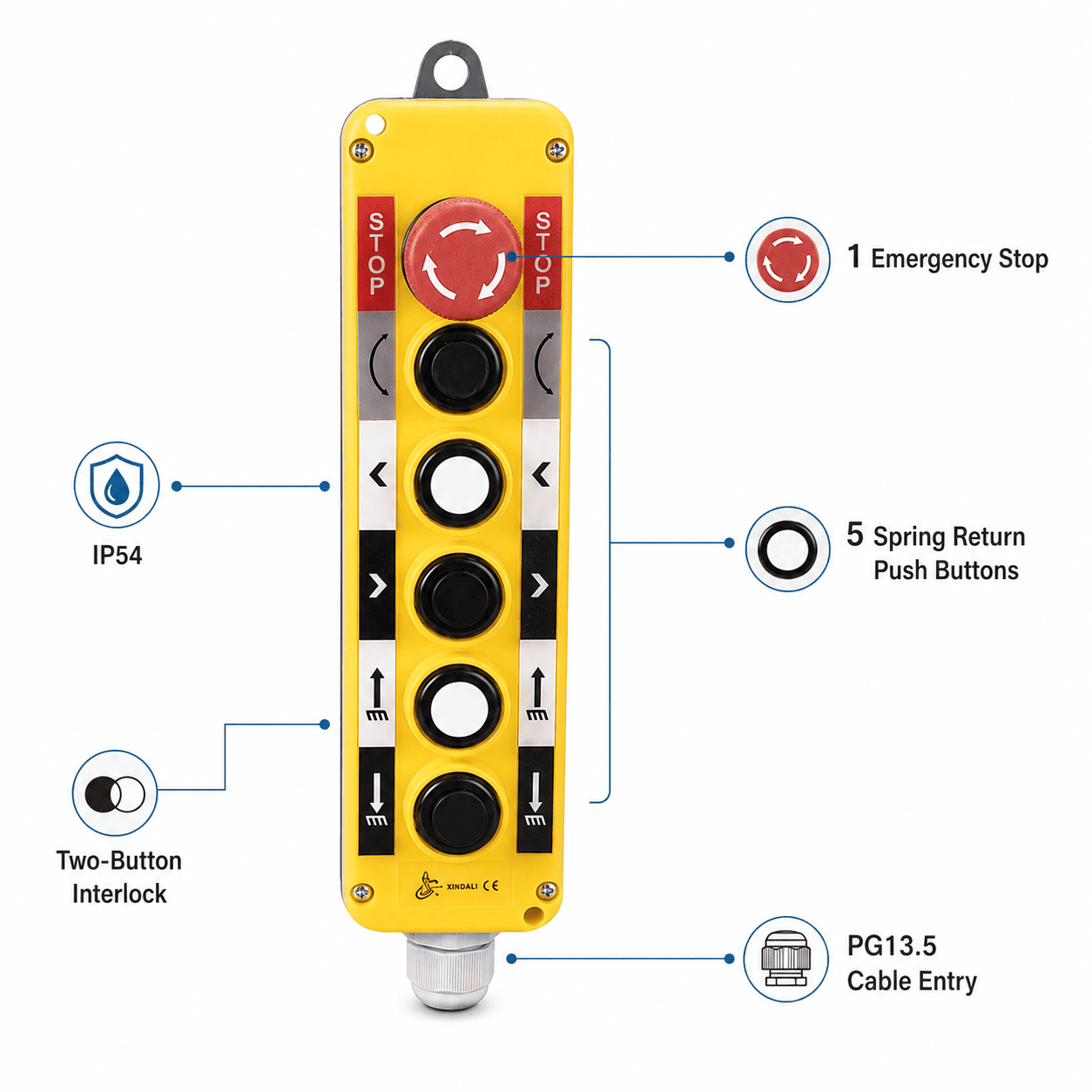 STOP

STOP

1 Emergency Stop

IP54

5 Spring Return Push Buttons

Two-Button Interlock

XINDALI CE

PG13.5 Cable Entry