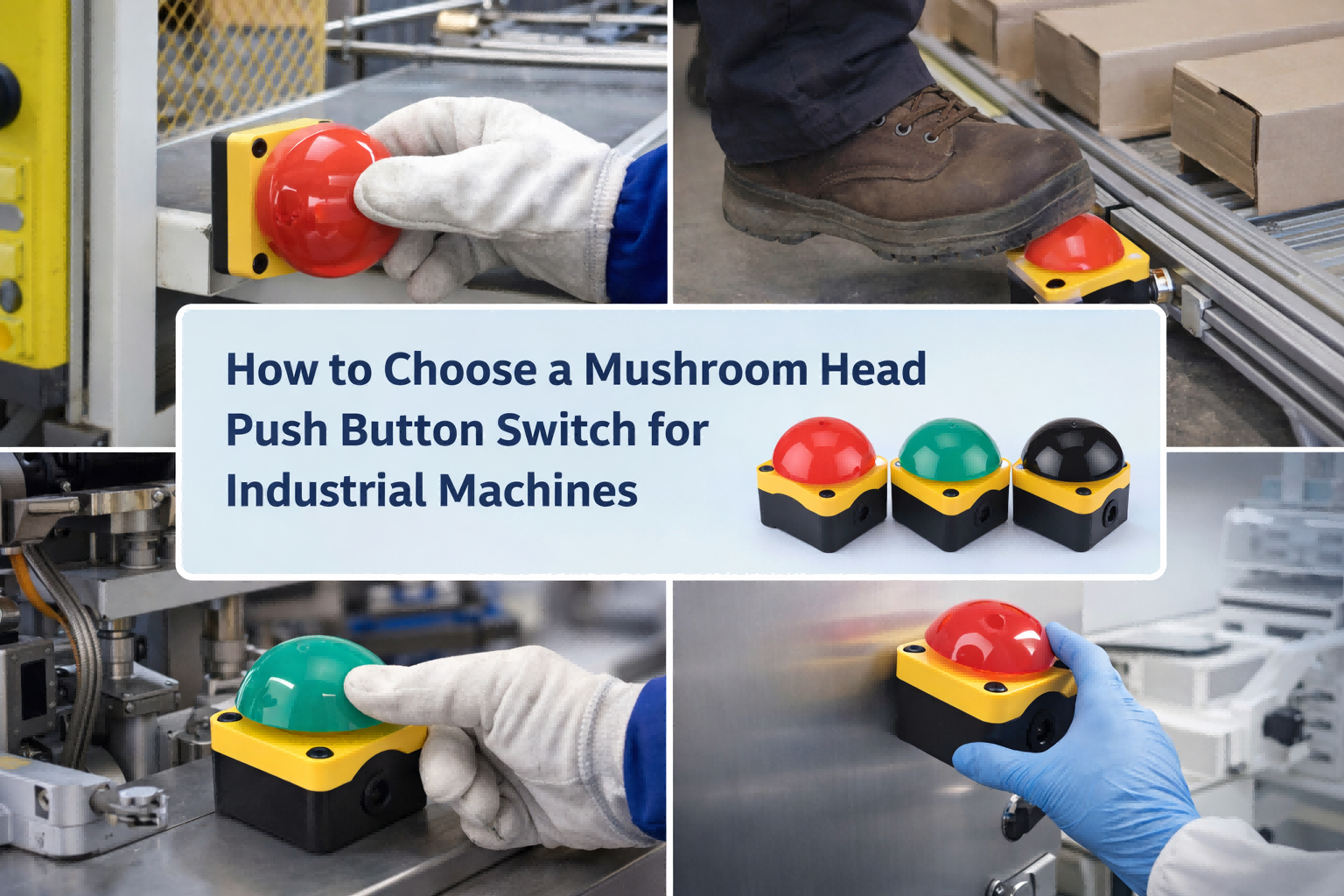 How to Choose a Mushroom Head Push Button Switch for Industrial Machines