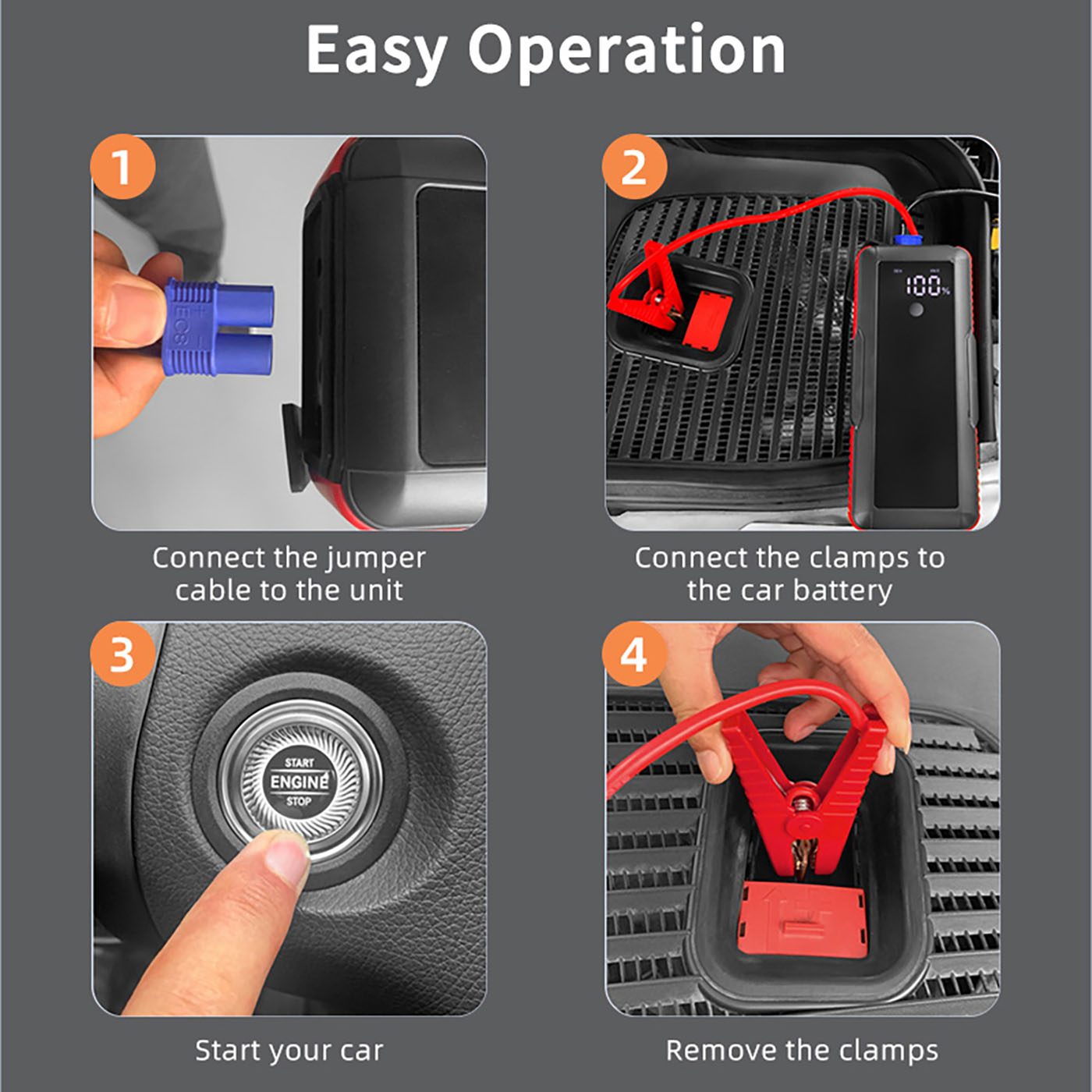 Easy Operation

1

EC8

Connect the jumper cable to the unit

2

100%

Connect the clamps to the car battery

3

START
ENGINE
STOP

Start your car

4

Remove the clamps