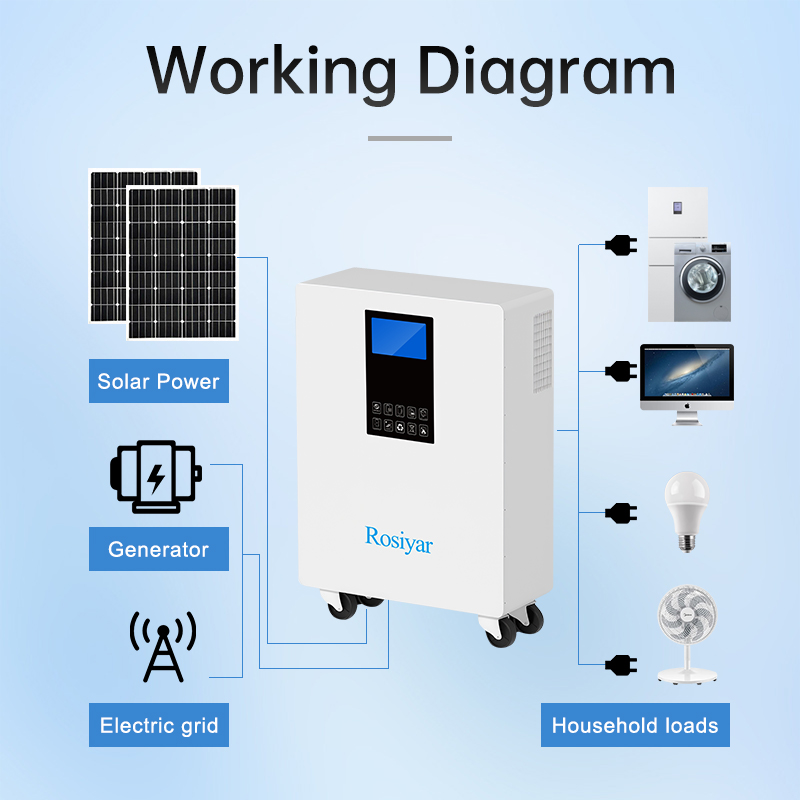 Working Diagram

Solar Power

Generator

Electric grid

Rosiyar

Household loads