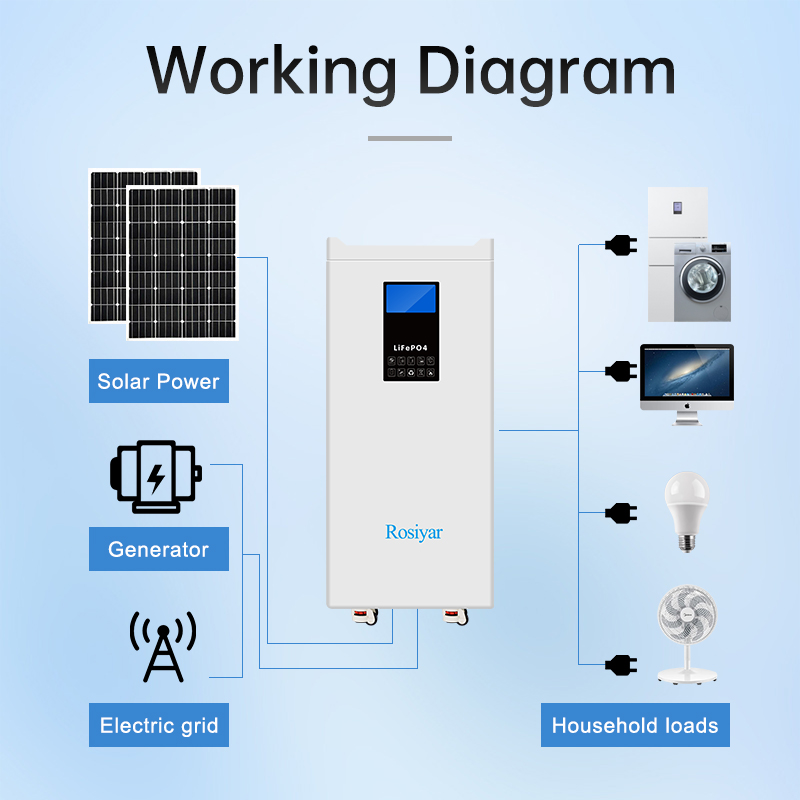 Working Diagram

Solar Power

Generator

Electric grid

LiFePO4

Rosiyar

Household loads