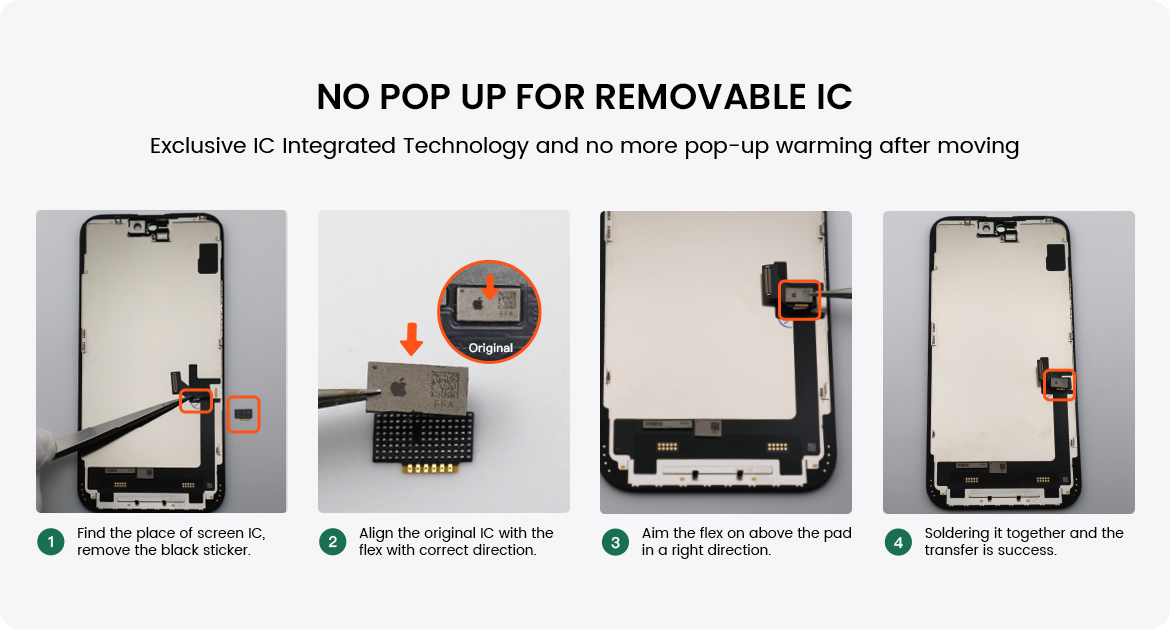 NO POP UP FOR REMOVABLE IC

Exclusive IC Integrated Technology and no more pop-up warming after moving

Original

1 Find the place of screen IC, remove the black sticker.

2 Align the original IC with the flex with correct direction.

3 Aim the flex on above the pad in a right direction.

4 Soldering it together and the transfer is success.