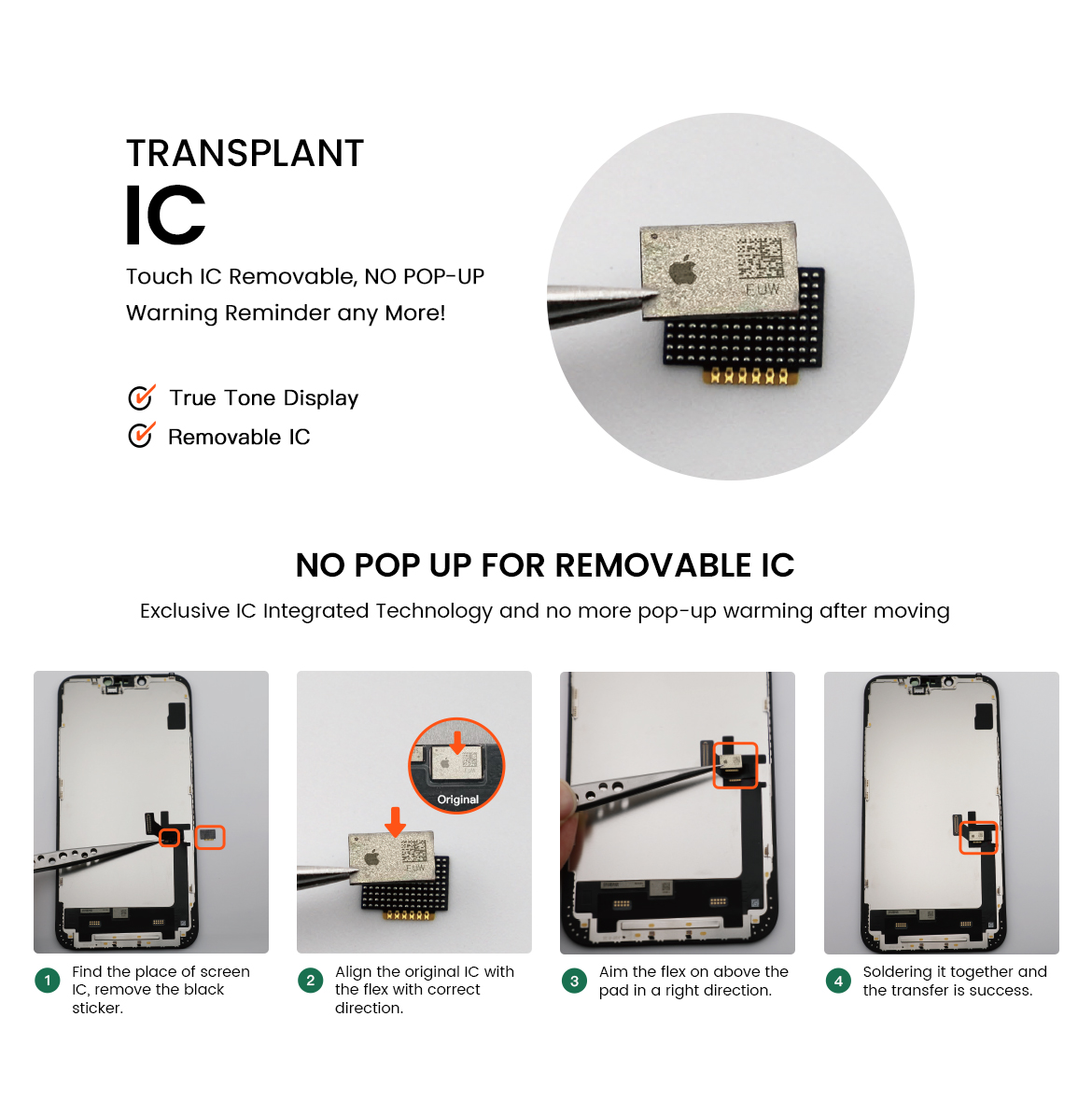 TRANSPLANT
IC
Touch IC Removable, NO POP-UP Warning Reminder any More!

True Tone Display
Removable IC

EUW

NO POP UP FOR REMOVABLE IC
Exclusive IC Integrated Technology and no more pop-up warming after moving

Original

EUW

1 Find the place of screen IC, remove the black sticker.

2 Align the original IC with the flex with correct direction.

3 Aim the flex on above the pad in a right direction.

4 Soldering it together and the transfer is success.