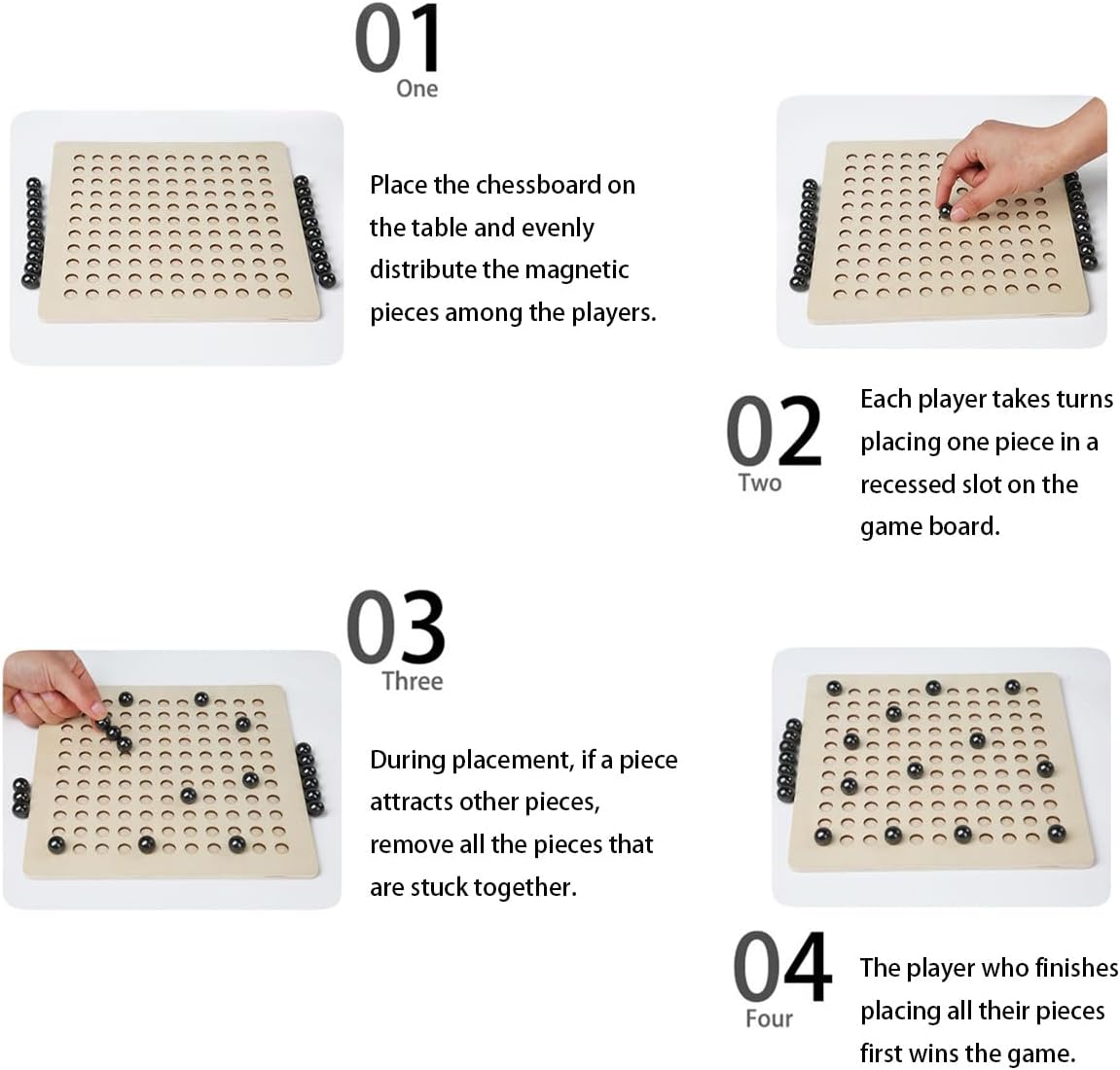 01
One

Place the chessboard on the table and evenly distribute the magnetic pieces among the players.

02
Two

Each player takes turns placing one piece in a recessed slot on the game board.

03
Three

During placement, if a piece attracts other pieces, remove all the pieces that are stuck together.

04
Four

The player who finishes placing all their pieces first wins the game.