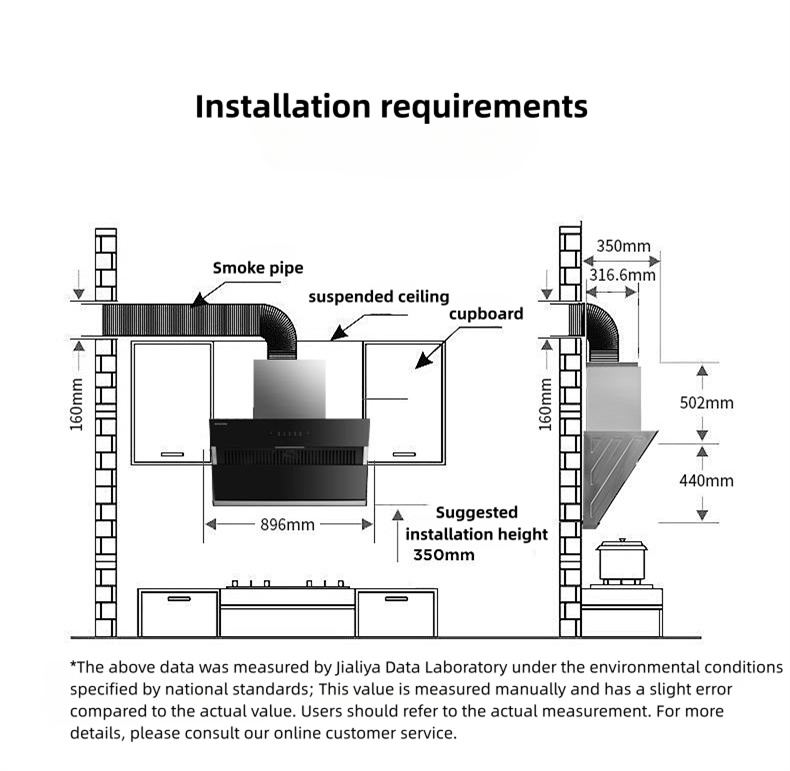 Installation requirements

Smoke pipe

suspended ceiling

cupboard

160mm

896mm

Suggested installation height 350mm

350mm

316.6mm

160mm

502mm

440mm

*The above data was measured by Jialiya Data Laboratory under the environmental conditions specified by national standards; This value is measured manually and has a slight error compared to the actual value. Users should refer to the actual measurement. For more details, please consult our online customer service.