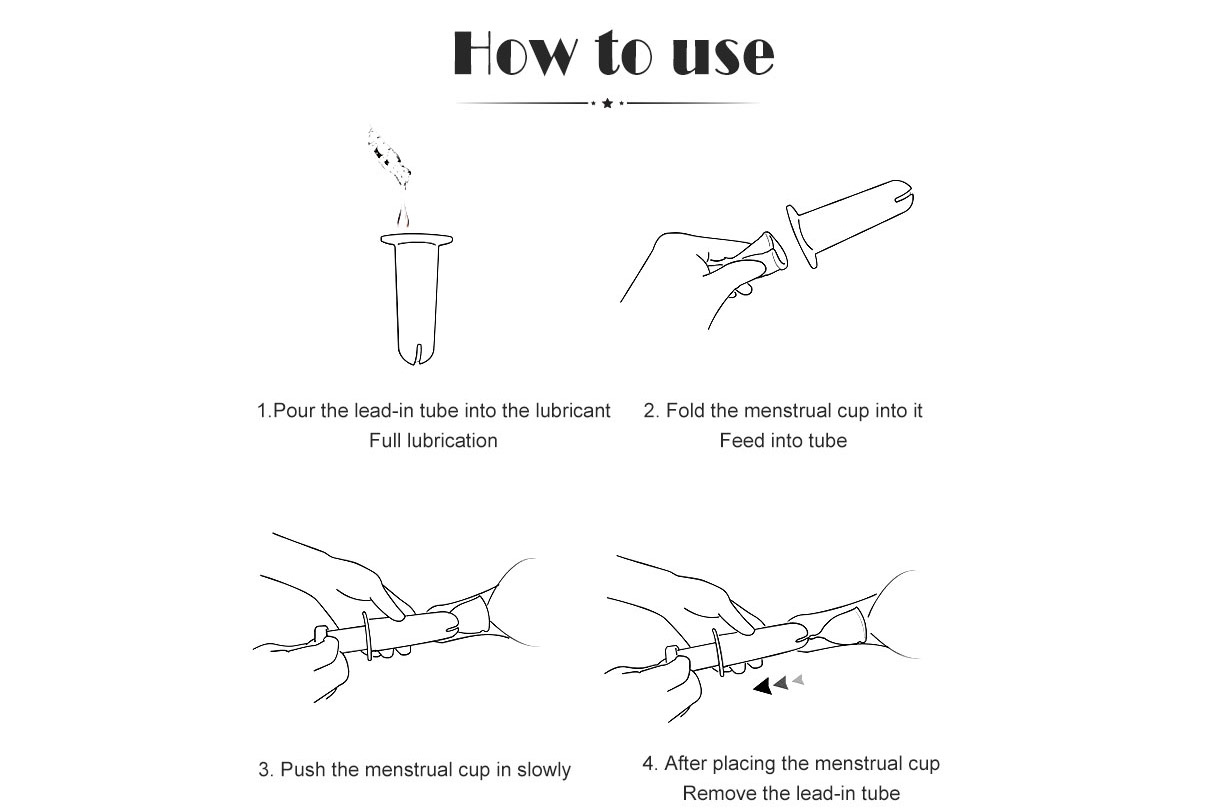 How to use

1.Pour the lead-in tube into the lubricant
Full lubrication

2. Fold the menstrual cup into it
Feed into tube

3. Push the menstrual cup in slowly

4. After placing the menstrual cup
Remove the lead-in tube