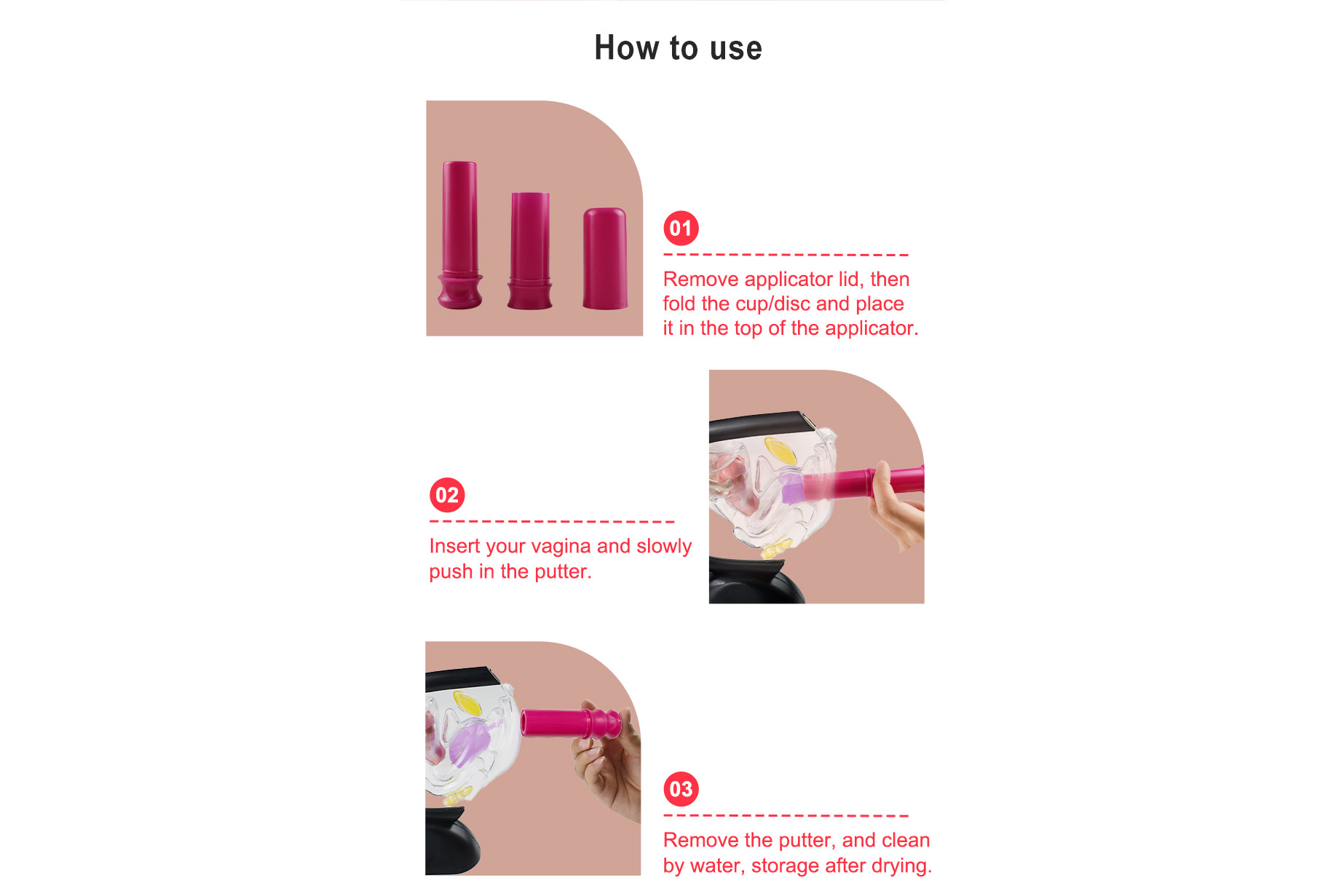 How to use

01

Remove applicator lid, then fold the cup/disc and place it in the top of the applicator.

02

Insert your vagina and slowly push in the putter.

03

Remove the putter, and clean by water, storage after drying.