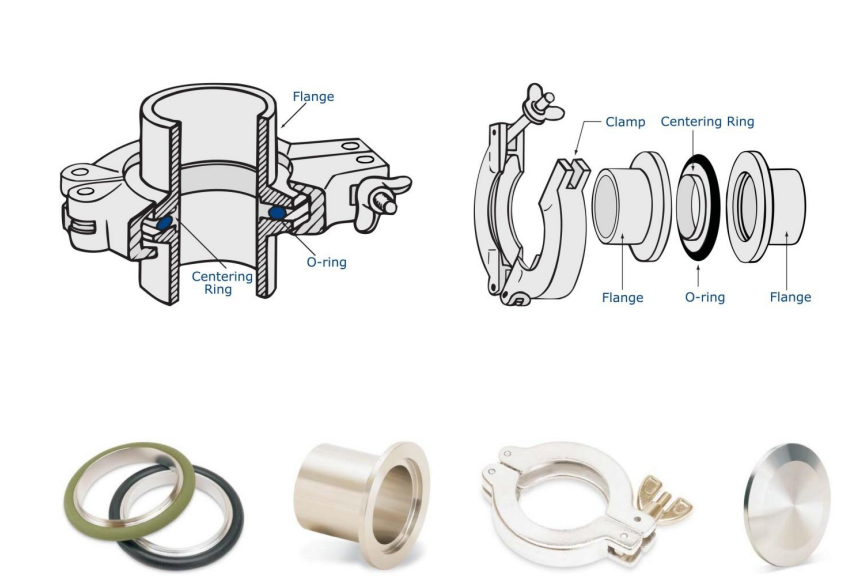 Flange

Centering Ring

O-ring

Clamp

Centering Ring

Flange

O-ring

Flange