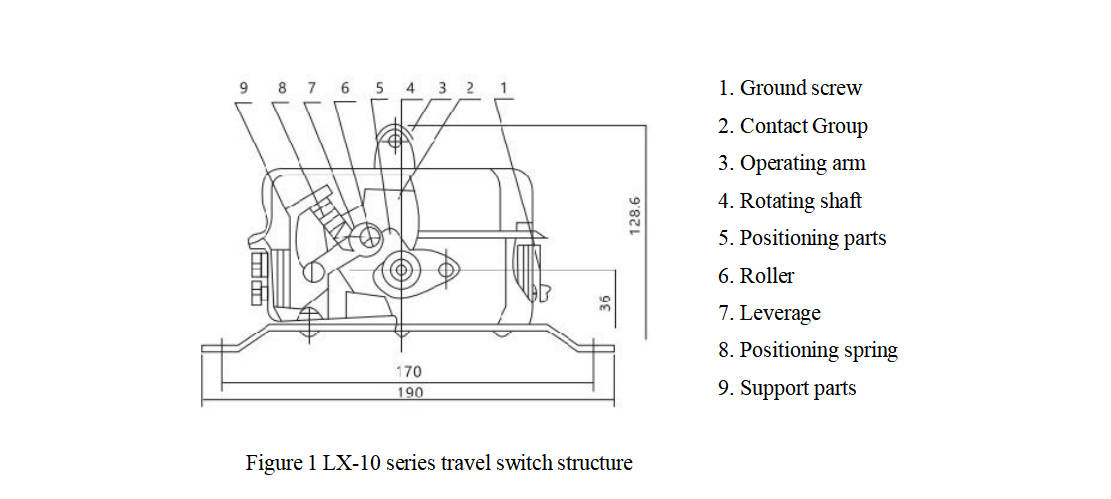 9 8 7 6 5 4 3 2 1

128.6

36

170

190

1. Ground screw
2. Contact Group
3. Operating arm
4. Rotating shaft
5. Positioning parts
6. Roller
7. Leverage
8. Positioning spring
9. Support parts

Figure 1 LX-10 series travel switch structure