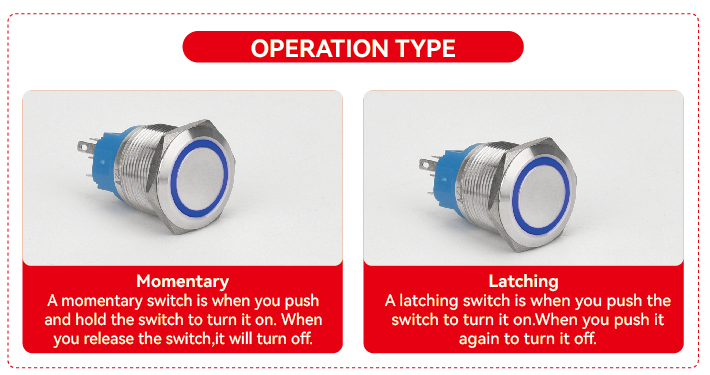 OPERATION TYPE

Momentary
A momentary switch is when you push and hold the switch to turn it on. When you release the switch,it will turn off.

Latching
A latching switch is when you push the switch to turn it on.When you push it again to turn it off.