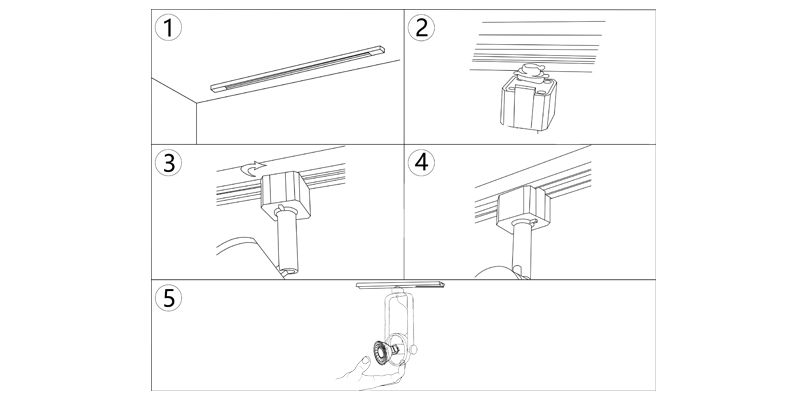 1

2

3

4

5