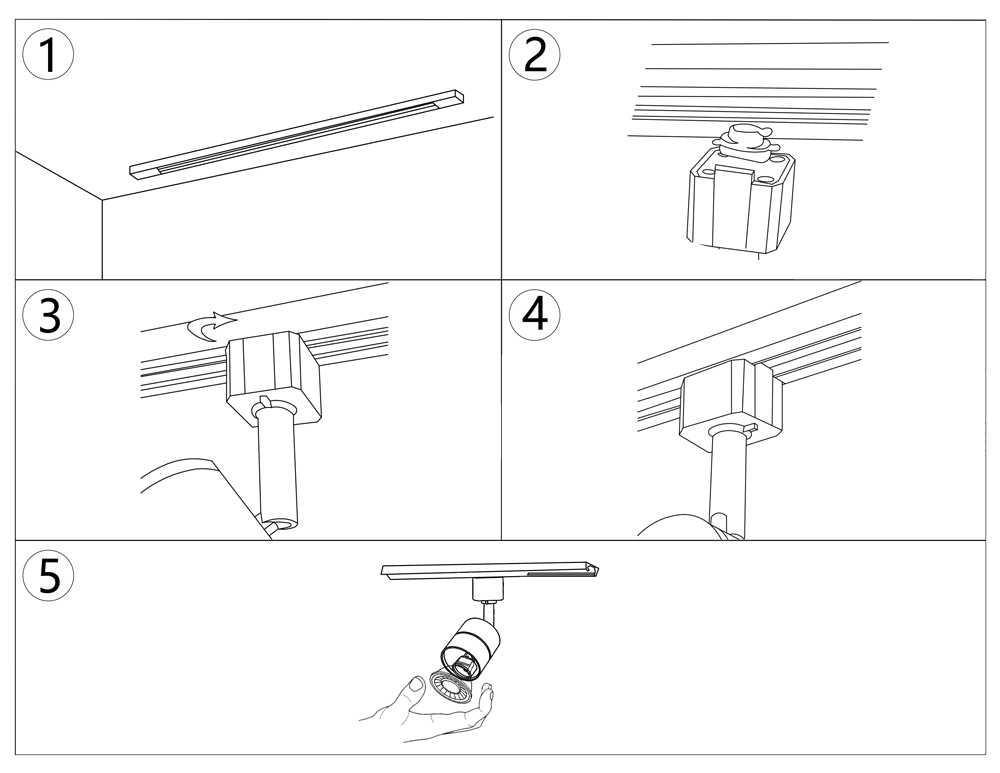 1

2

3

4

5