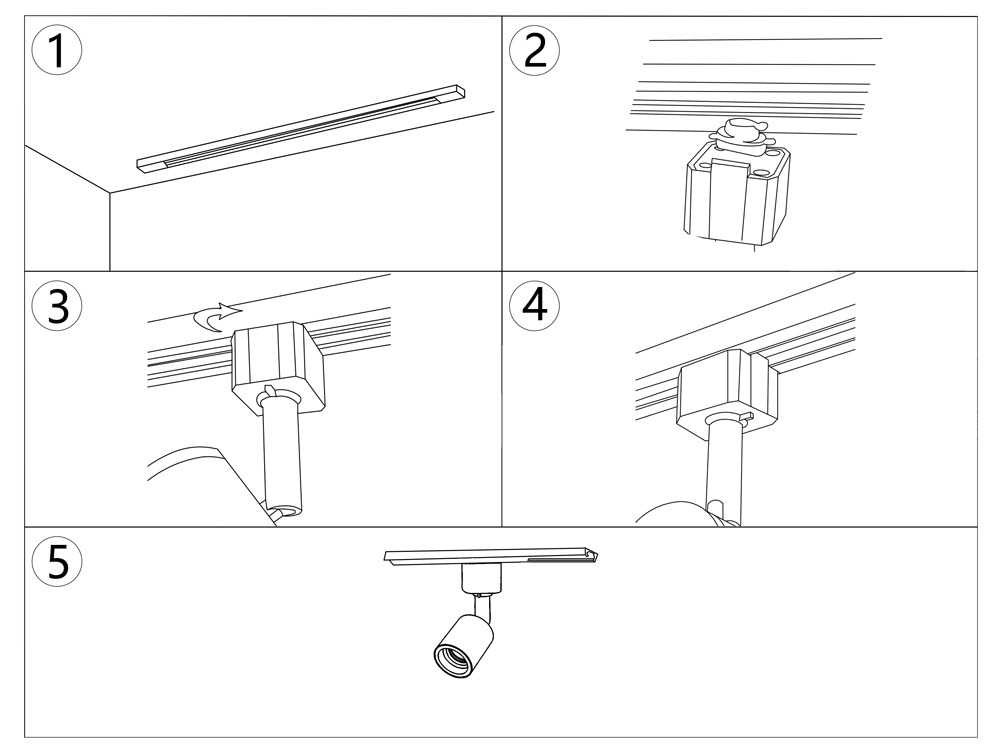 1

2

3

4

5