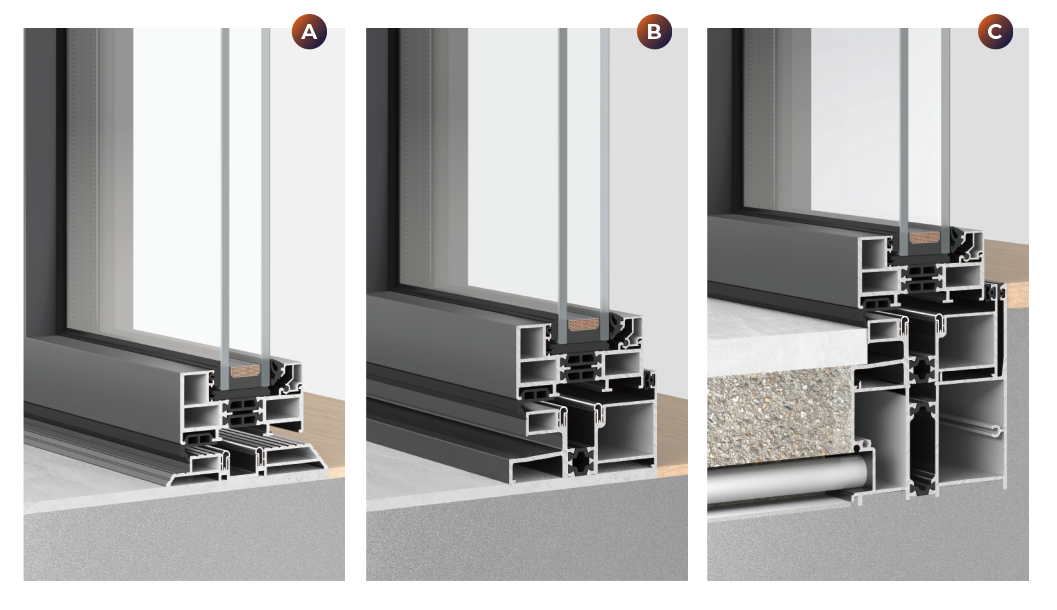 A

B

C