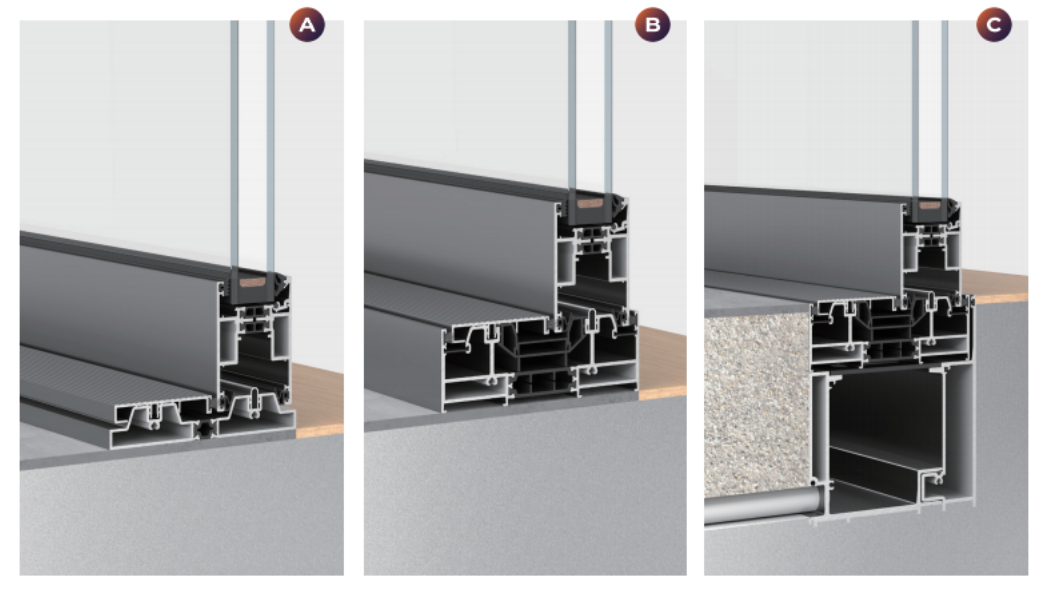 A

B

C