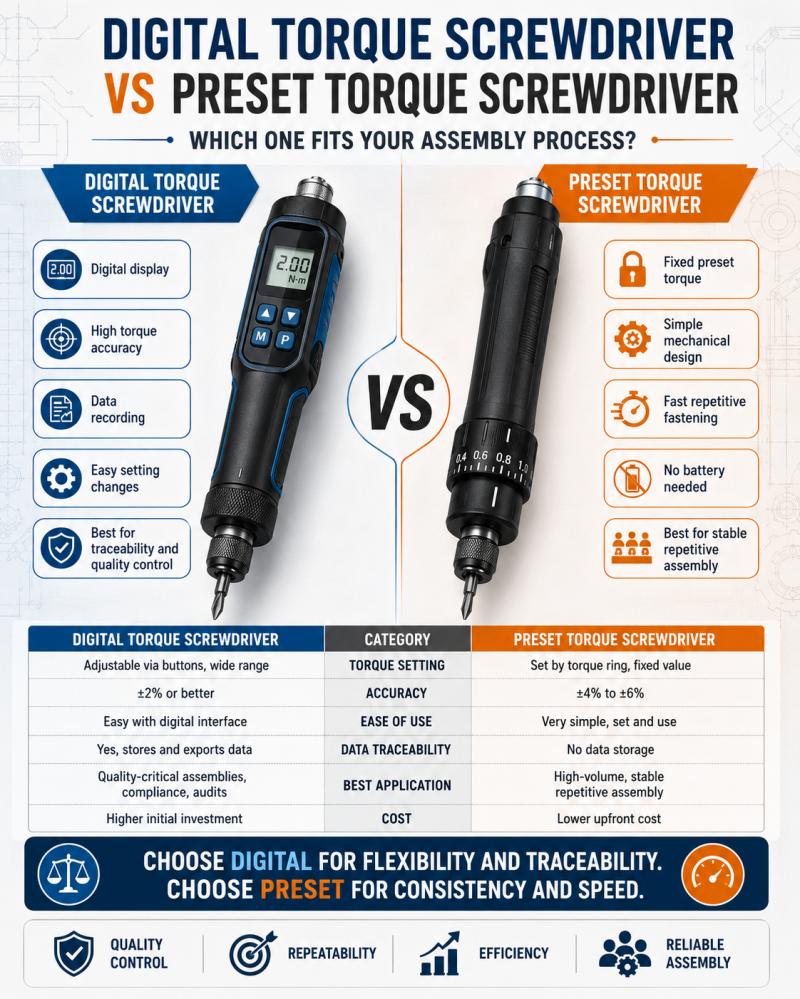 DIGITAL TORQUE SCREWDRIVER
VS PRESET TORQUE SCREWDRIVER

WHICH ONE FITS YOUR ASSEMBLY PROCESS?

DIGITAL TORQUE SCREWDRIVER

2.00 Digital display

High torque accuracy

Data recording

Easy setting changes

Best for traceability and quality control

2.00 N-m

M P

VS

PRESET TORQUE SCREWDRIVER

Fixed preset torque

Simple mechanical design

Fast repetitive fastening

No battery needed

Best for stable repetitive assembly

0.4 0.6 0.8 1.0

| DIGITAL TORQUE SCREWDRIVER | CATEGORY | PRESET TORQUE SCREWDRIVER |
|---|---|---|
| Adjustable via buttons, wide range | TORQUE SETTING | Set by torque ring, fixed value |
| ±2% or better | ACCURACY | ±4% to ±6% |
| Easy with digital interface | EASE OF USE | Very simple, set and use |
| Yes, stores and exports data | DATA TRACEABILITY | No data storage |
| Quality-critical assemblies, compliance, audits | BEST APPLICATION | High-volume, stable repetitive assembly |
| Higher initial investment | COST | Lower upfront cost |

CHOOSE DIGITAL FOR FLEXIBILITY AND TRACEABILITY.
CHOOSE PRESET FOR CONSISTENCY AND SPEED.

QUALITY CONTROL
REPEATABILITY
EFFICIENCY
RELIABLE ASSEMBLY