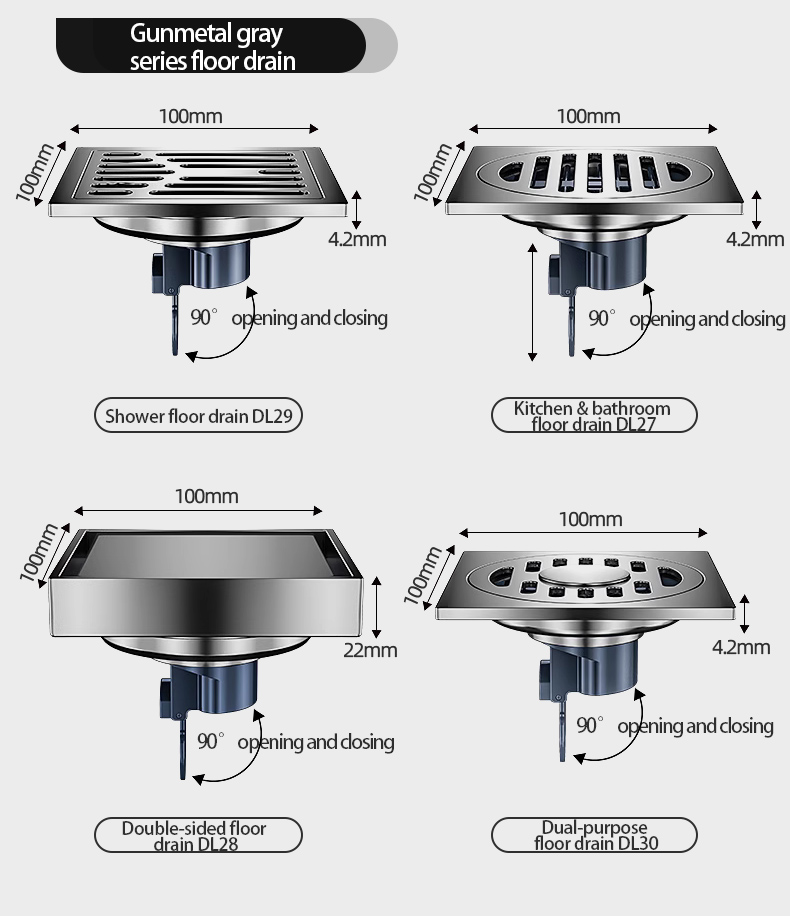 Gunmetal gray series floor drain

100mm

100mm

4.2mm

90° opening and closing

Shower floor drain DL29

100mm

100mm

4.2mm

90° opening and closing

Kitchen & bathroom floor drain DL27

100mm

100mm

22mm

90° opening and closing

Double-sided floor drain DL28

100mm

100mm

4.2mm

90° opening and closing

Dual-purpose floor drain DL30