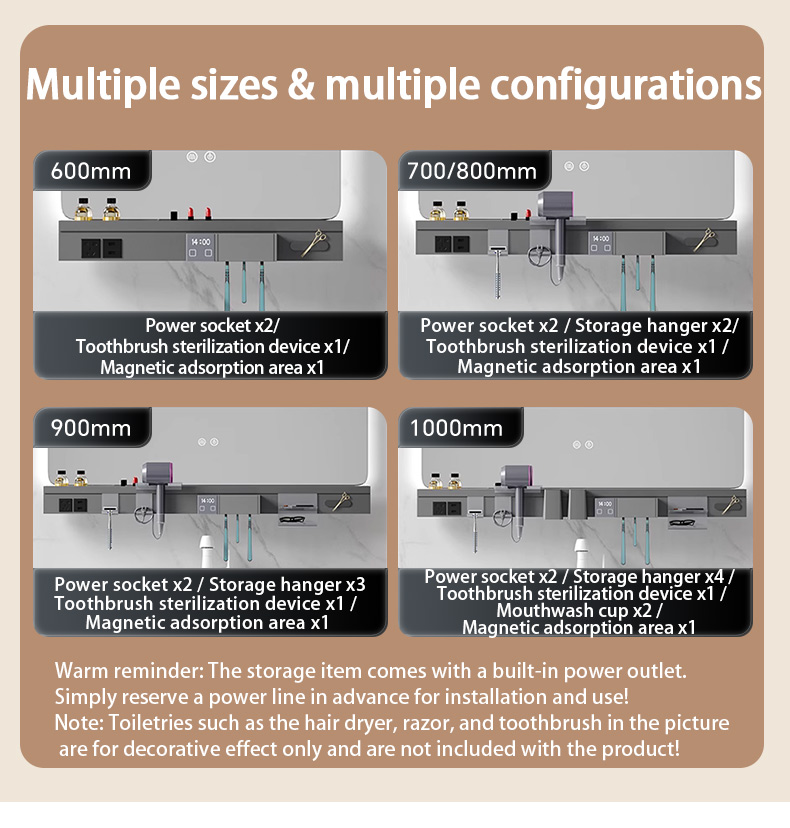 Multiple sizes & multiple configurations

600mm

14:00

Power socket x2/
Toothbrush sterilization device x1/
Magnetic adsorption area x1

700/800mm

14:00

Power socket x2 / Storage hanger x2/
Toothbrush sterilization device x1 /
Magnetic adsorption area x1

900mm

14:00

Power socket x2 / Storage hanger x3
Toothbrush sterilization device x1 /
Magnetic adsorption area x1

1000mm

14:00

Power socket x2 / Storage hanger x4 /
Toothbrush sterilization device x1 /
Mouthwash cup x2 /
Magnetic adsorption area x1

Warm reminder: The storage item comes with a built-in power outlet. Simply reserve a power line in advance for installation and use!
Note: Toiletries such as the hair dryer, razor, and toothbrush in the picture are for decorative effect only and are not included with the product!