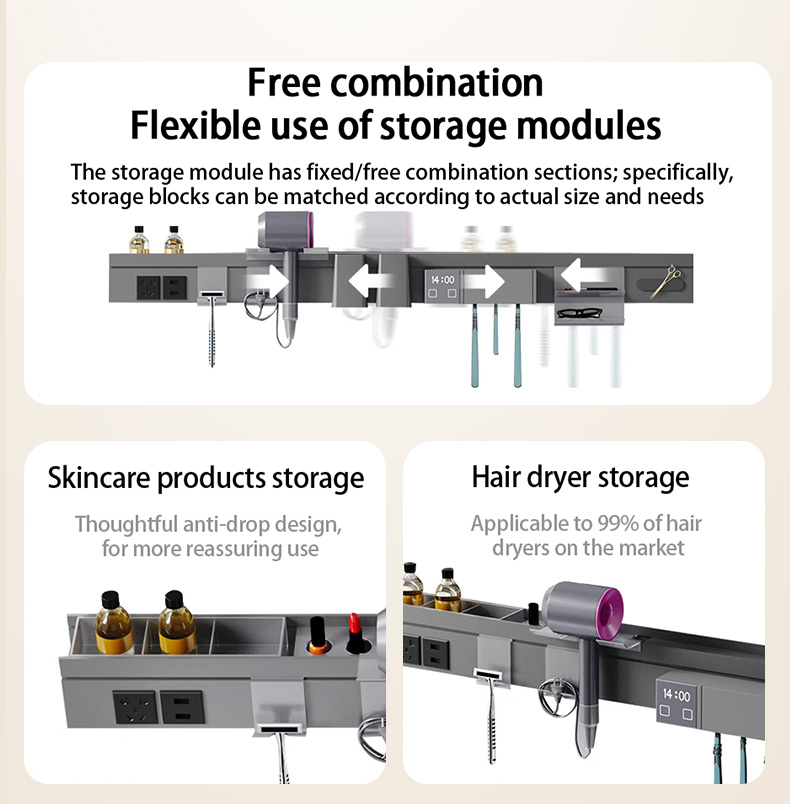 Free combination
Flexible use of storage modules

The storage module has fixed/free combination sections; specifically, storage blocks can be matched according to actual size and needs

14:00

Skincare products storage

Thoughtful anti-drop design, for more reassuring use

Hair dryer storage

Applicable to 99% of hair dryers on the market

14:00