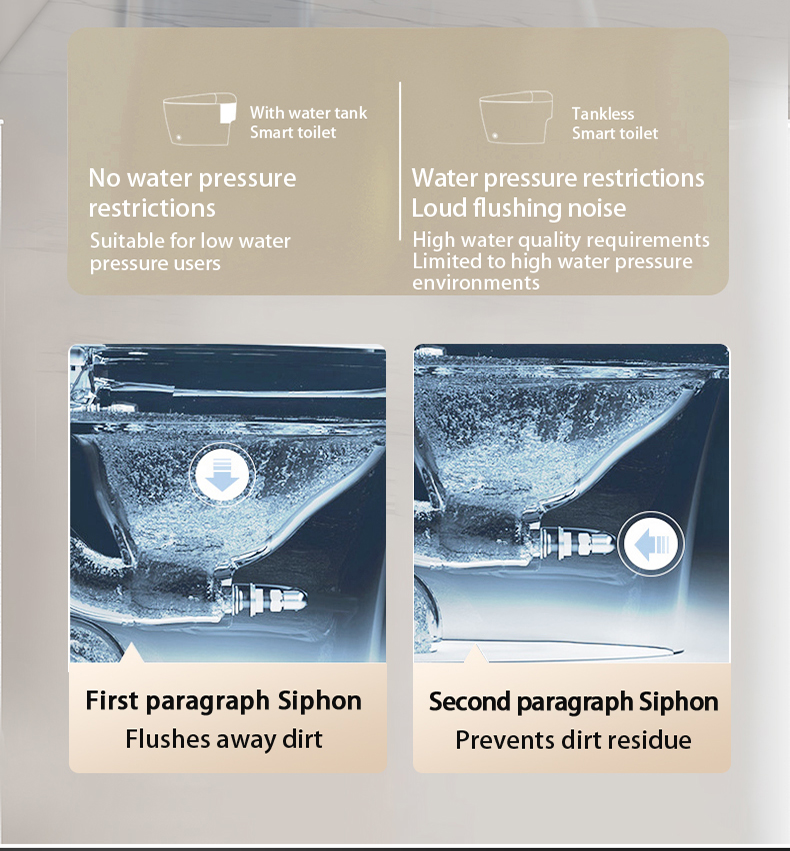 With water tank
Smart toilet

No water pressure restrictions

Suitable for low water pressure users

Tankless
Smart toilet

Water pressure restrictions
Loud flushing noise

High water quality requirements
Limited to high water pressure environments

First paragraph Siphon
Flushes away dirt

Second paragraph Siphon
Prevents dirt residue