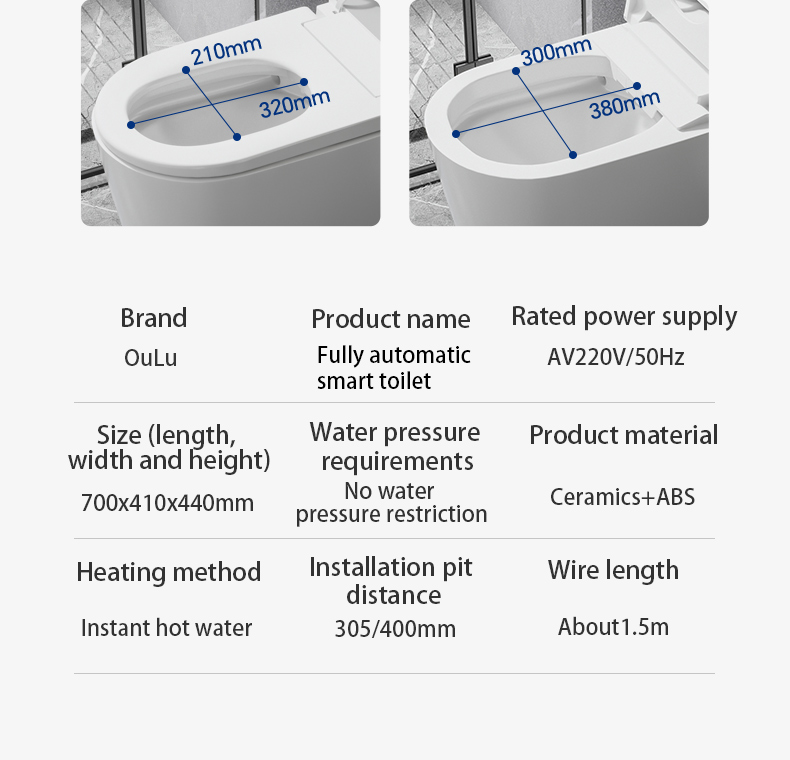 210mm
320mm

300mm
380mm

| Brand | Product name | Rated power supply |
|---|---|---|
| OuLu | Fully automatic smart toilet | AV220V/50Hz |
| Size (length, width and height) | Water pressure requirements | Product material |
| 700x410x440mm | No water pressure restriction | Ceramics+ABS |
| Heating method | Installation pit distance | Wire length |
| Instant hot water | 305/400mm | About1.5m |