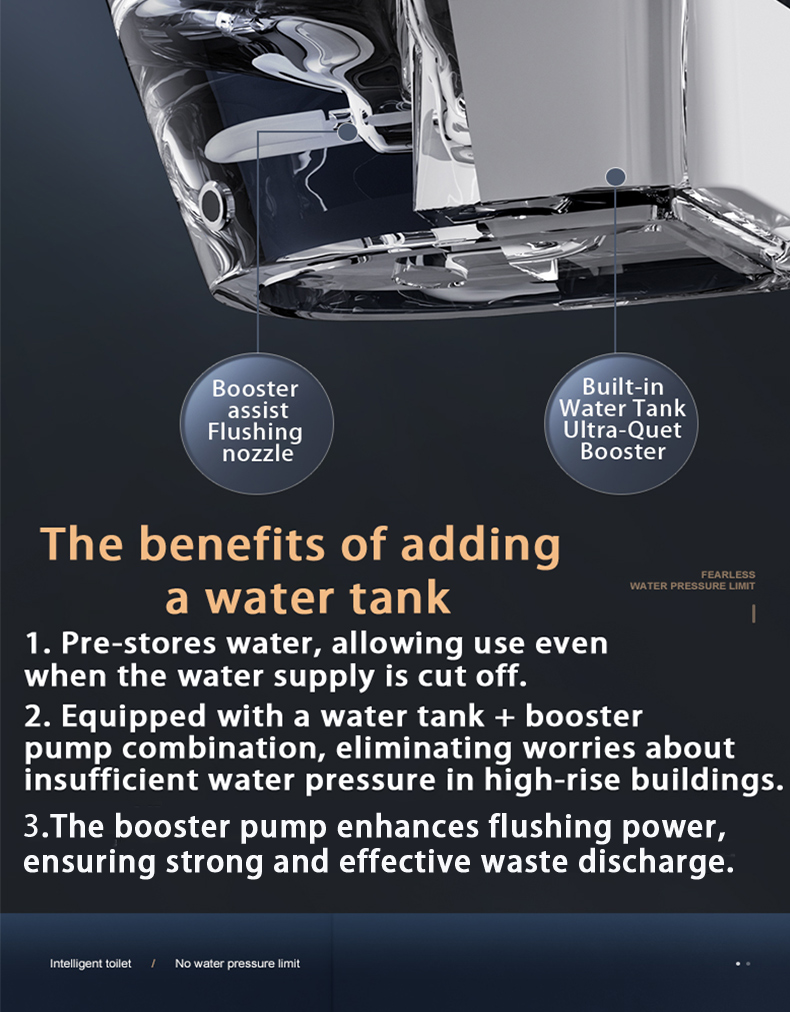 Booster assist Flushing nozzle

Built-in Water Tank Ultra-Quet Booster

The benefits of adding a water tank

FEARLESS
WATER PRESSURE LIMIT

1. Pre-stores water, allowing use even when the water supply is cut off.

2. Equipped with a water tank + booster pump combination, eliminating worries about insufficient water pressure in high-rise buildings.

3.The booster pump enhances flushing power, ensuring strong and effective waste discharge.

Intelligent toilet / No water pressure limit