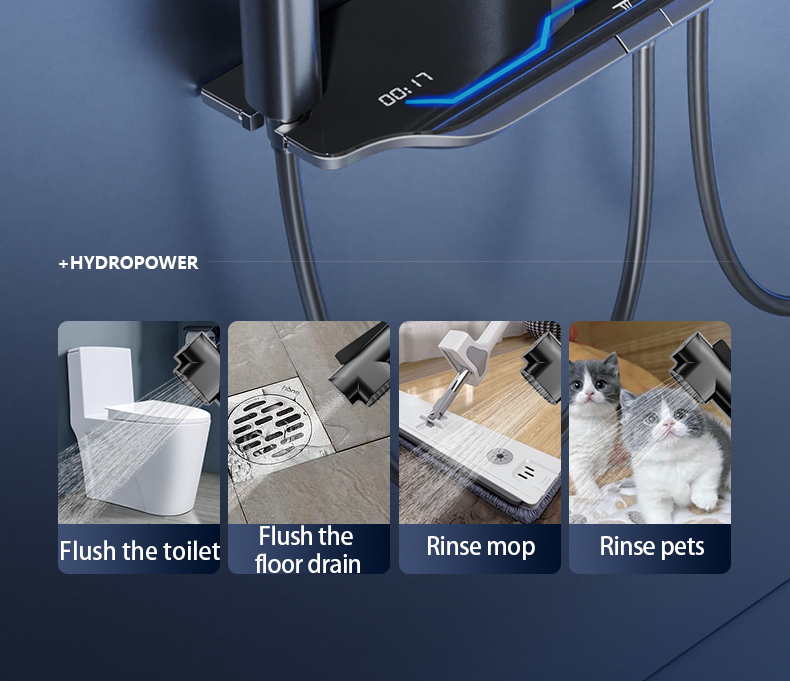 00:17

+HYDROPOWER

Flush the toilet

Flush the floor drain

Rinse mop

Rinse pets