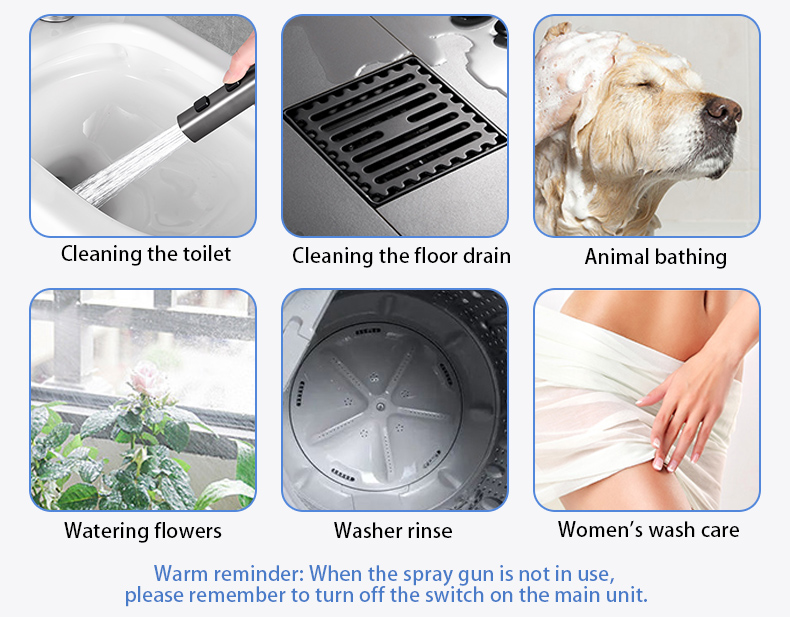 Cleaning the toilet

Cleaning the floor drain

Animal bathing

Watering flowers

Washer rinse

Women's wash care

Warm reminder: When the spray gun is not in use, please remember to turn off the switch on the main unit.