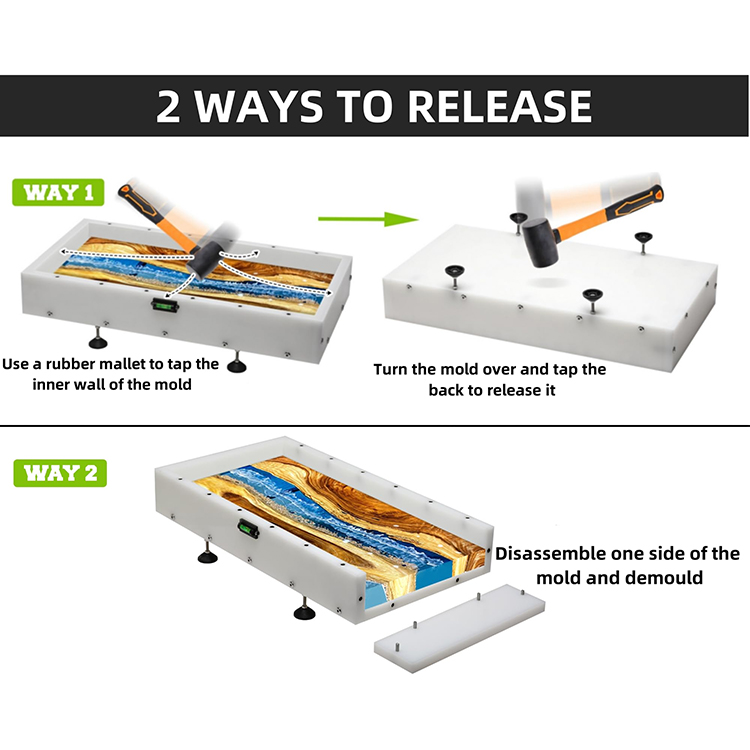 2 WAYS TO RELEASE

WAY 1

Use a rubber mallet to tap the inner wall of the mold

Turn the mold over and tap the back to release it

WAY 2

Disassemble one side of the mold and demould