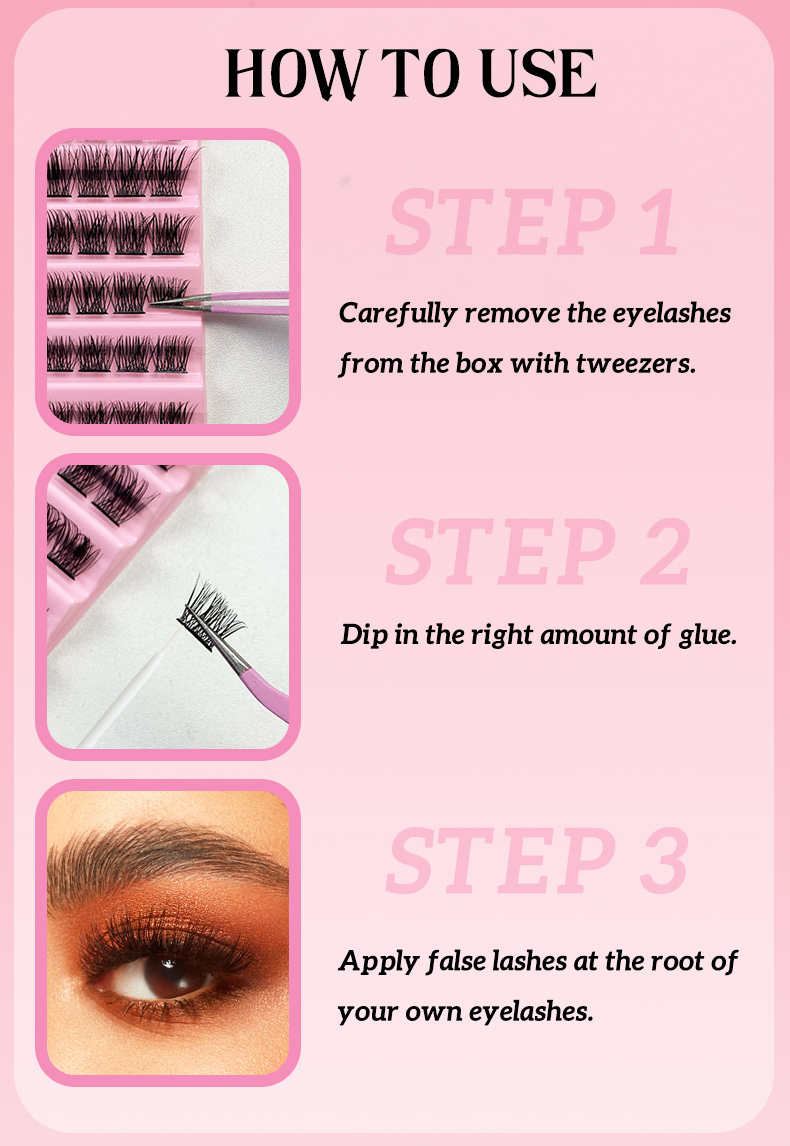 HOW TO USE

STEP 1

Carefully remove the eyelashes from the box with tweezers.

STEP 2

Dip in the right amount of glue.

STEP 3

Apply false lashes at the root of your own eyelashes.