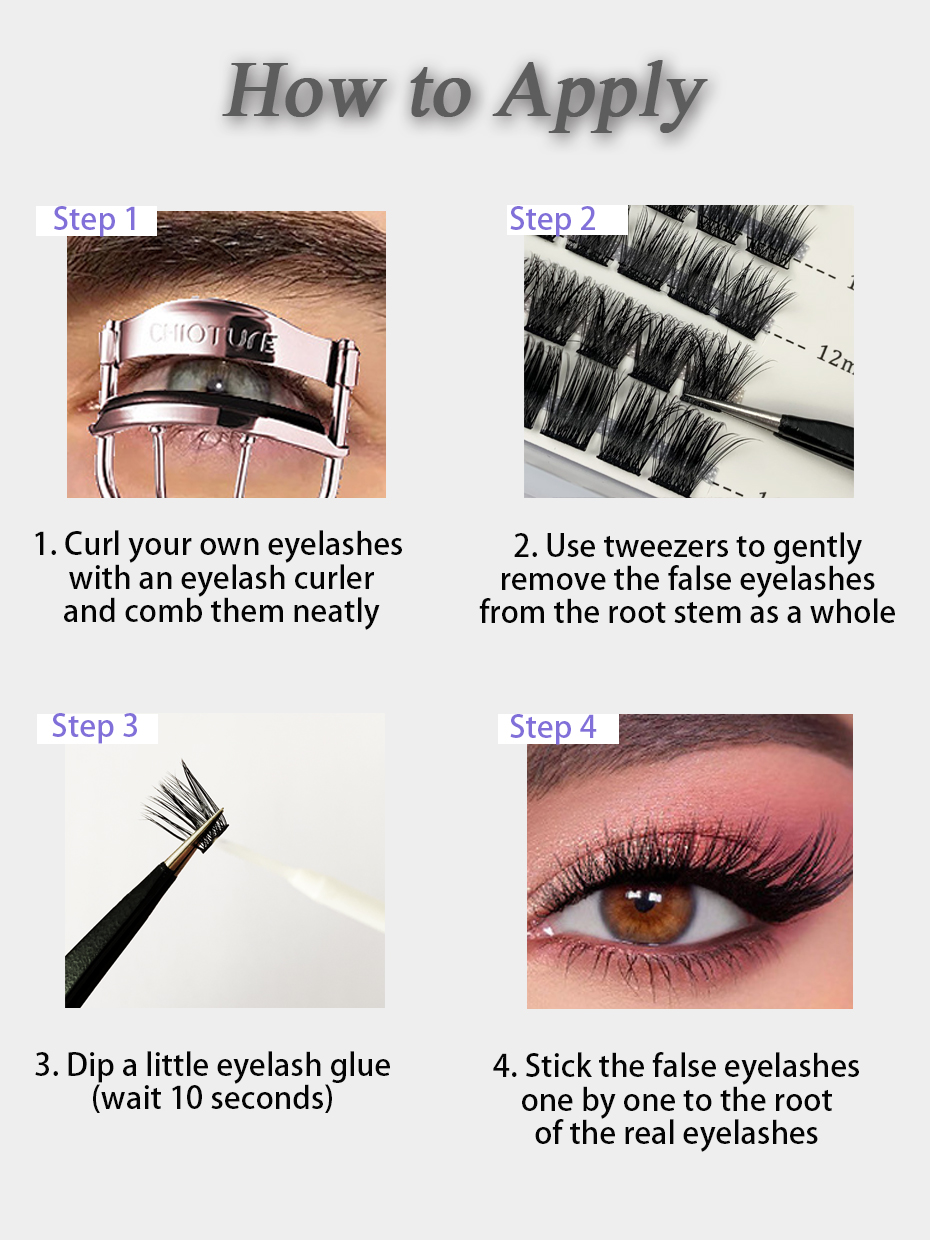 How to Apply

Step 1

CHIOTURE

1. Curl your own eyelashes with an eyelash curler and comb them neatly

Step 2

12m

2. Use tweezers to gently remove the false eyelashes from the root stem as a whole

Step 3

3. Dip a little eyelash glue (wait 10 seconds)

Step 4

4. Stick the false eyelashes one by one to the root of the real eyelashes