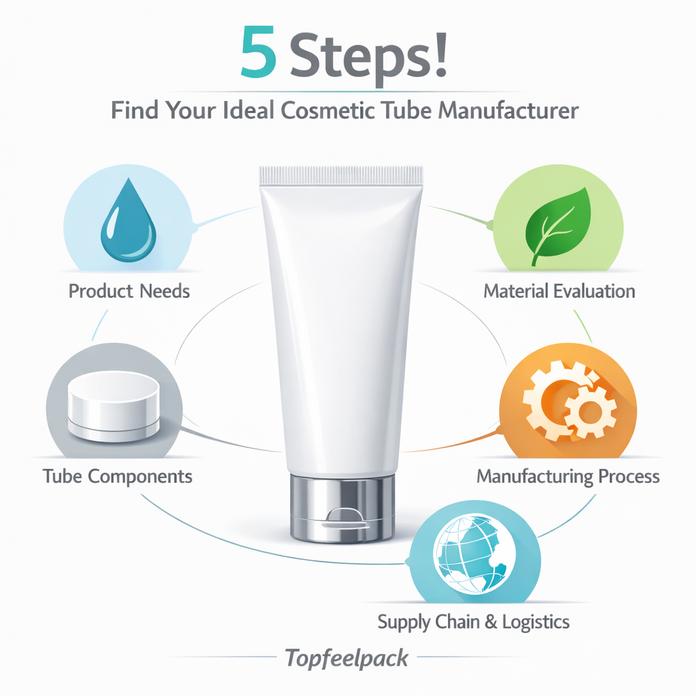 5 Steps!

Find Your Ideal Cosmetic Tube Manufacturer

Product Needs

Material Evaluation

Tube Components

Manufacturing Process

Supply Chain & Logistics

Topfeelpack