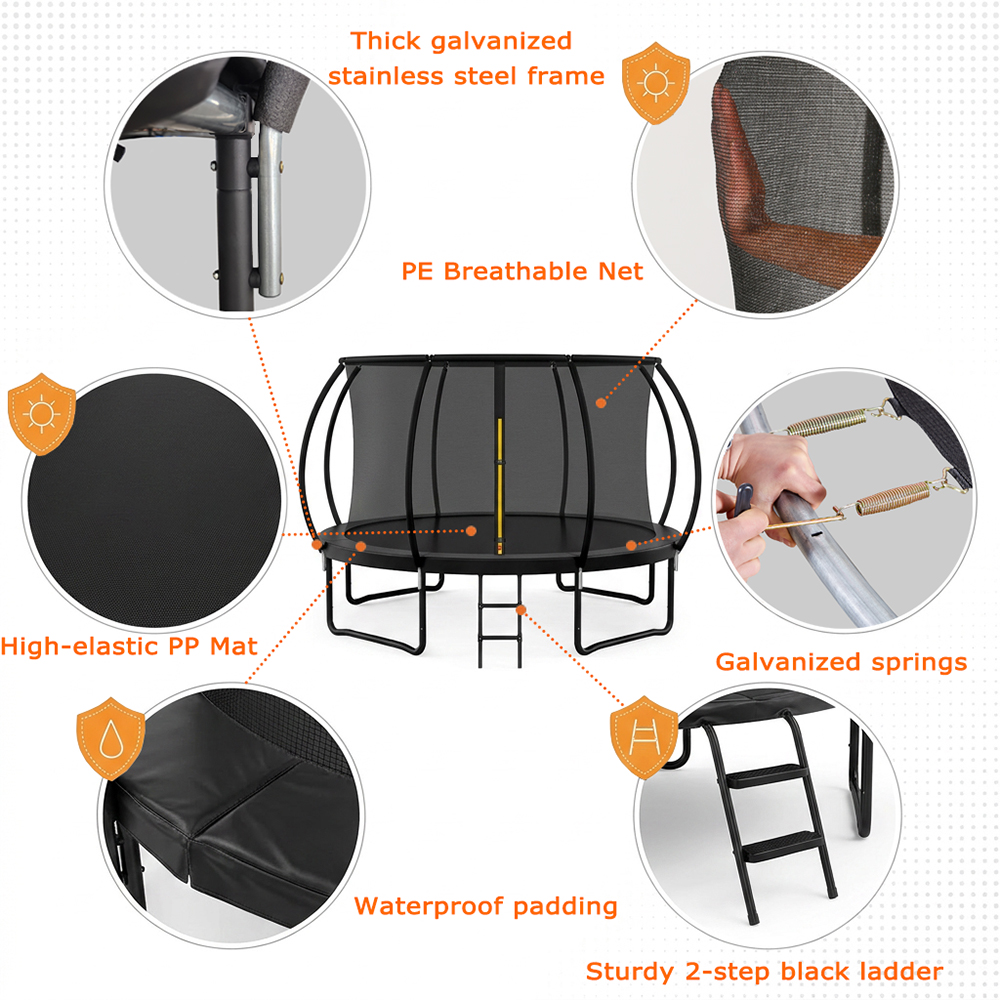 Thick galvanized stainless steel frame

PE Breathable Net

High-elastic PP Mat

Galvanized springs

Waterproof padding

Sturdy 2-step black ladder